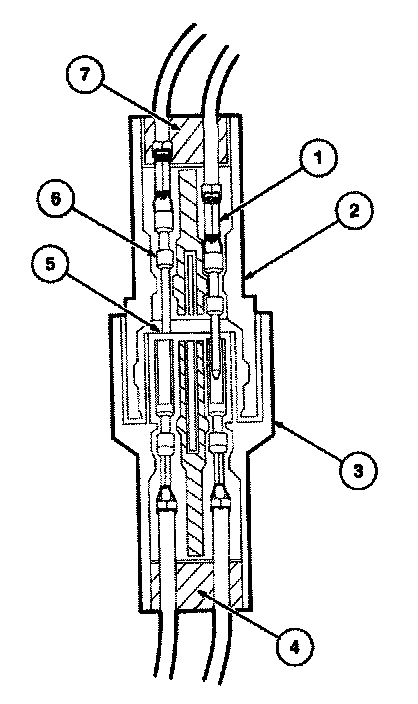 7
1
6
2
5
3
4