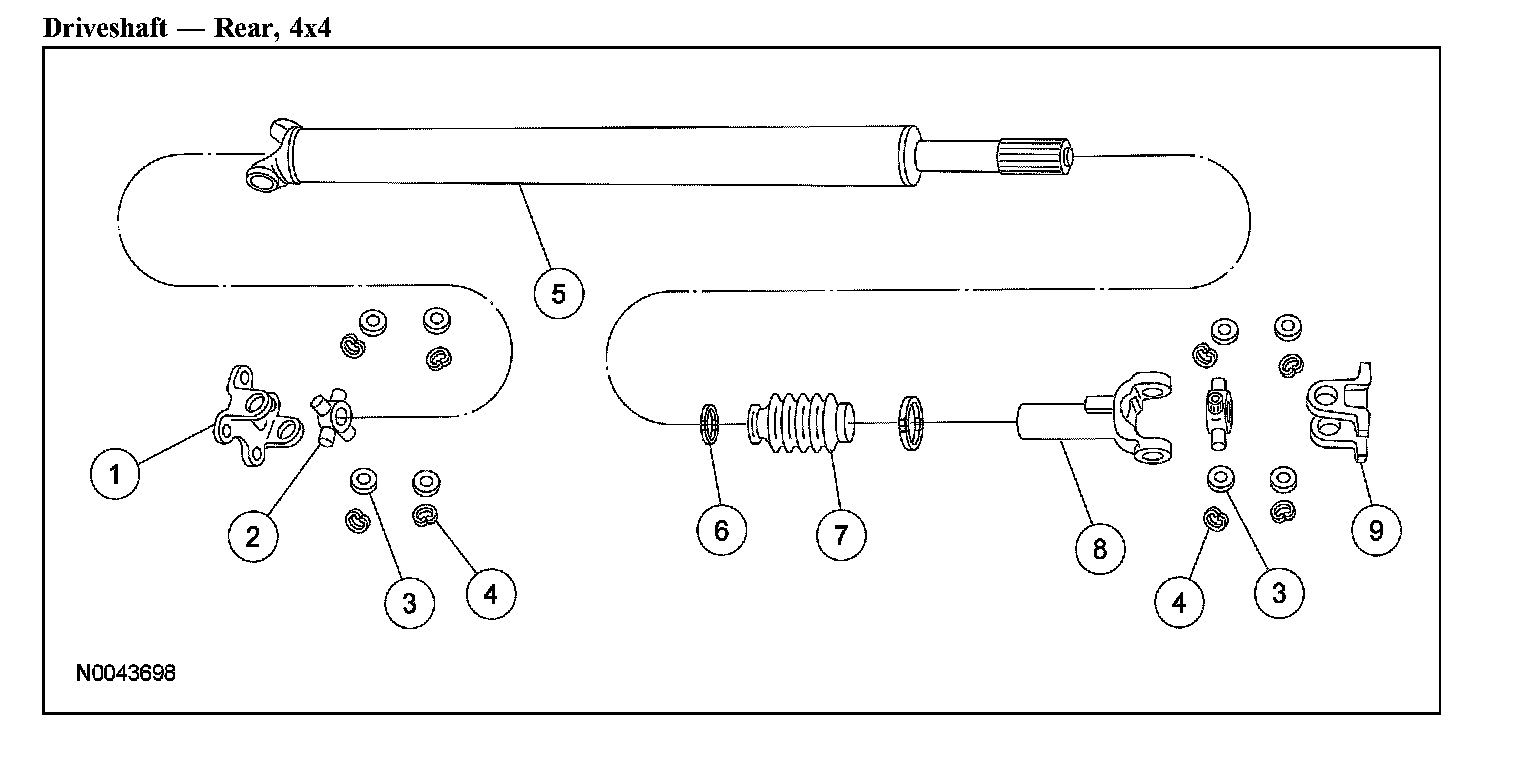 Driveshaft — Rear, 4x4

5

1

2

3

4

6

7

8

4

3

9

N0043698