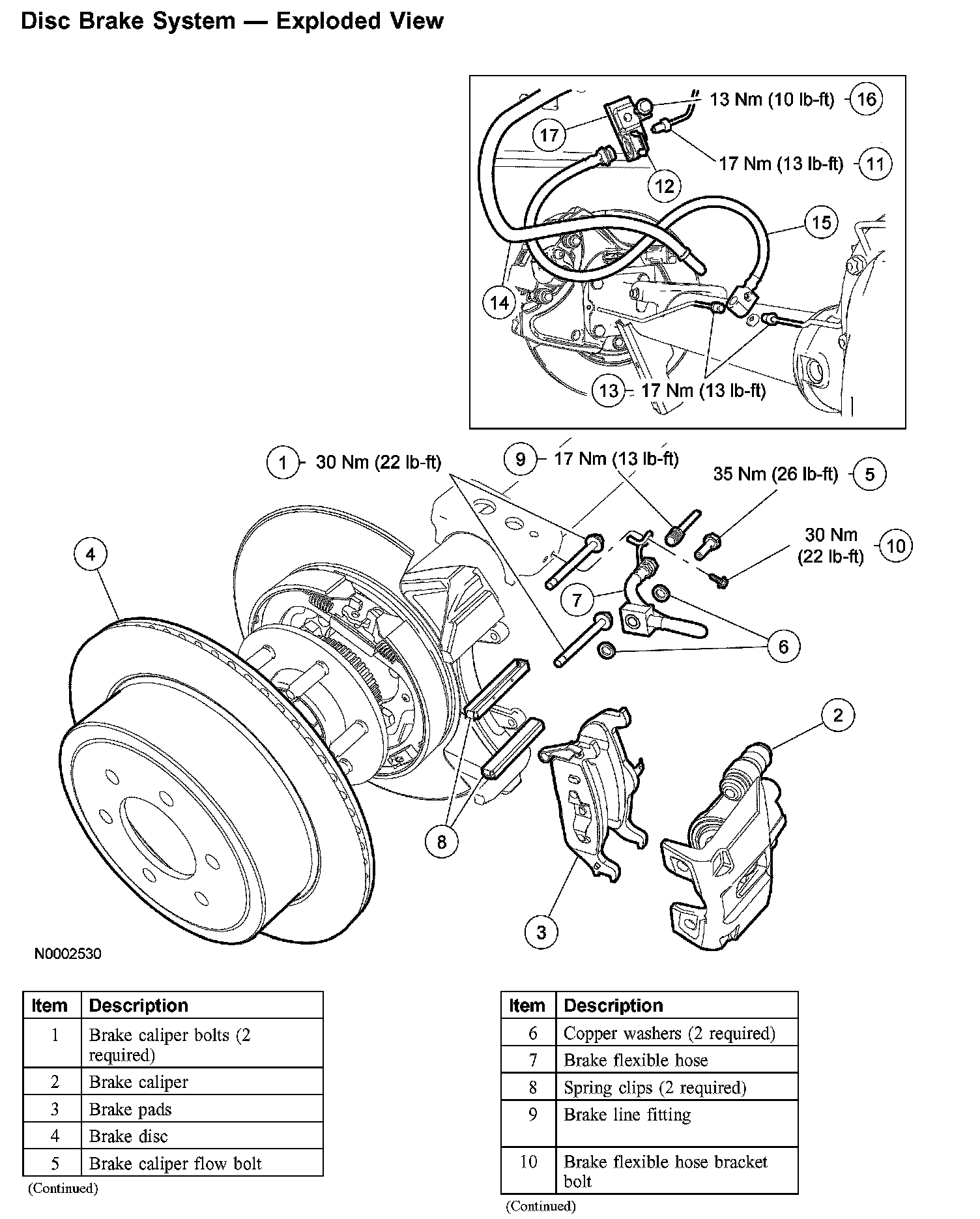 Disc Brake System — Exploded View

13 Nm (10 lb-ft) 16
17
17 Nm (13 lb-ft) 11
12
15
14
13 17 Nm (13 lb-ft)

1 30 Nm (22 lb-ft)
9 17 Nm (13 lb-ft)
35 Nm (26 lb-ft) 5
30 Nm (22 lb-ft) 10
4
7
6
2
8
3

N0002530

| Item | Description |
|---|---|
| 1 | Brake caliper bolts (2 required) |
| 2 | Brake caliper |
| 3 | Brake pads |
| 4 | Brake disc |
| 5 | Brake caliper flow bolt |

(Continued)

| Item | Description |
|---|---|
| 6 | Copper washers (2 required) |
| 7 | Brake flexible hose |
| 8 | Spring clips (2 required) |
| 9 | Brake line fitting |
| 10 | Brake flexible hose bracket bolt |

(Continued)