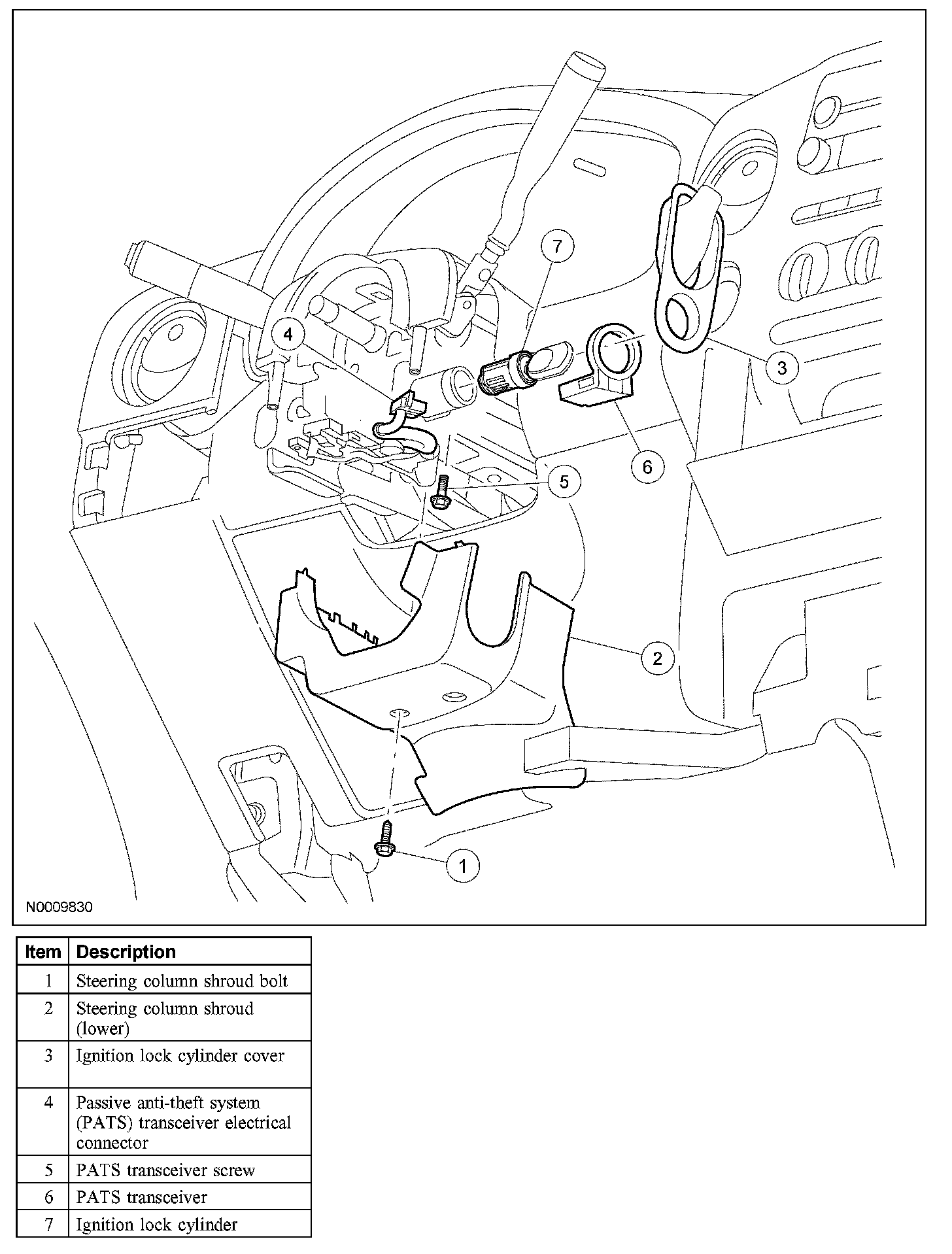 7

4

3

6

5

2

1

N0009830

| Item | Description |
|---|---|
| 1 | Steering column shroud bolt |
| 2 | Steering column shroud (lower) |
| 3 | Ignition lock cylinder cover |
| 4 | Passive anti-theft system (PATS) transceiver electrical connector |
| 5 | PATS transceiver screw |
| 6 | PATS transceiver |
| 7 | Ignition lock cylinder |