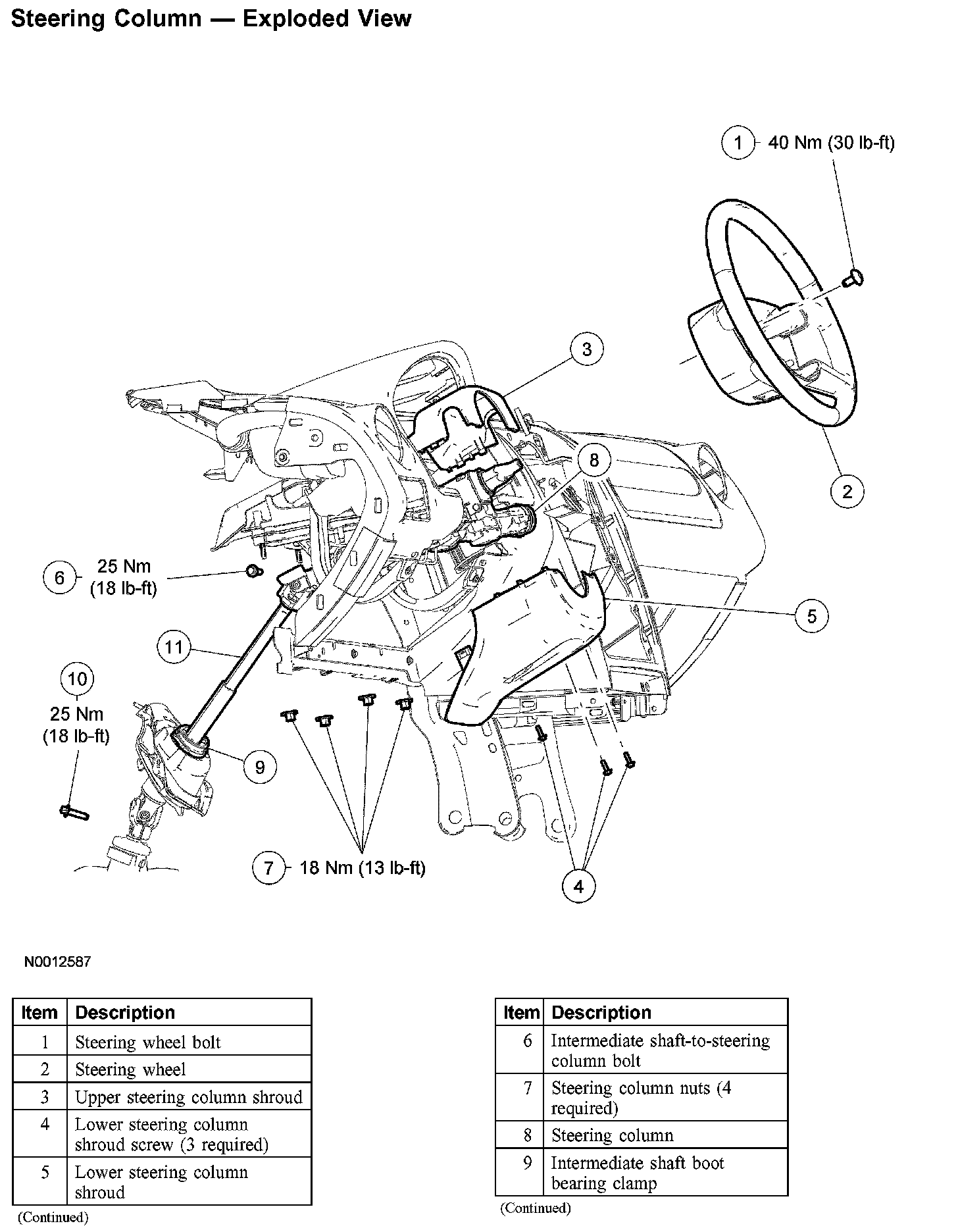 Steering Column — Exploded View

1 40 Nm (30 lb-ft)

3

8

2

6 25 Nm (18 lb-ft)

5

11

10 25 Nm (18 lb-ft)

9

7 18 Nm (13 lb-ft)

4

N0012587

| Item | Description |
|---|---|
| 1 | Steering wheel bolt |
| 2 | Steering wheel |
| 3 | Upper steering column shroud |
| 4 | Lower steering column shroud screw (3 required) |
| 5 | Lower steering column shroud |

(Continued)

| Item | Description |
|---|---|
| 6 | Intermediate shaft-to-steering column bolt |
| 7 | Steering column nuts (4 required) |
| 8 | Steering column |
| 9 | Intermediate shaft boot bearing clamp |

(Continued)