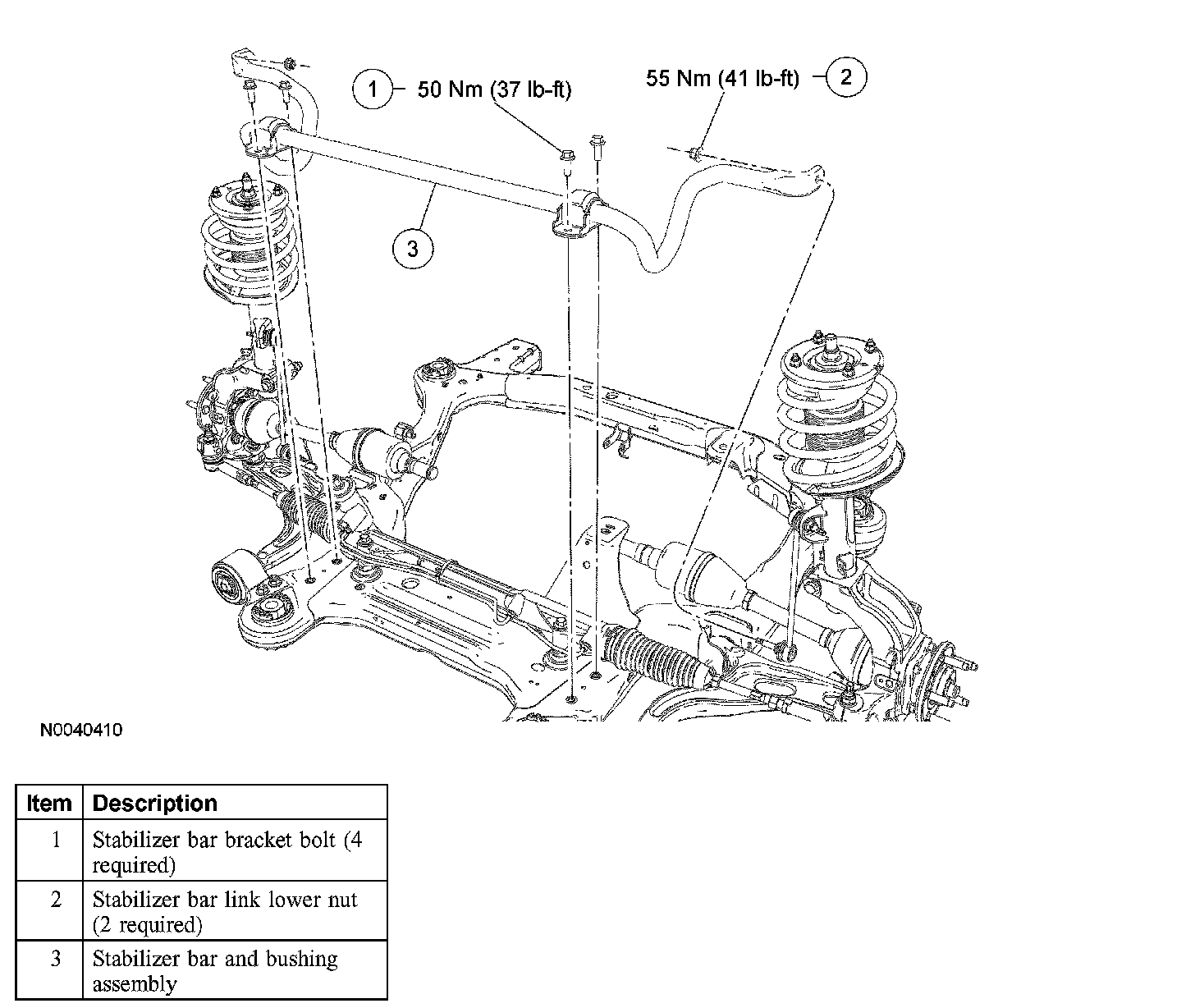 1 50 Nm (37 lb-ft)

55 Nm (41 lb-ft) 2

3

N0040410

| Item | Description |
|---|---|
| 1 | Stabilizer bar bracket bolt (4 required) |
| 2 | Stabilizer bar link lower nut (2 required) |
| 3 | Stabilizer bar and bushing assembly |