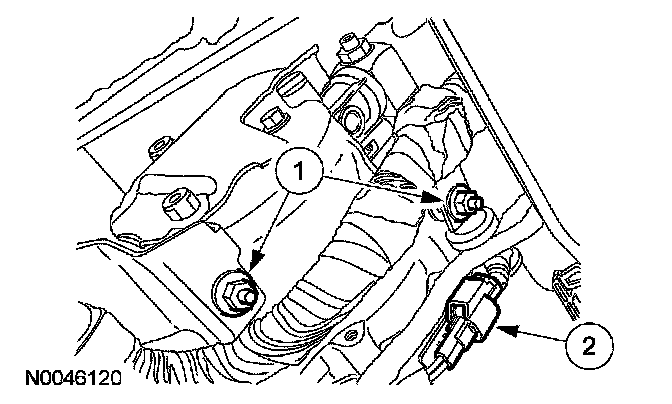 1

2

N0046120