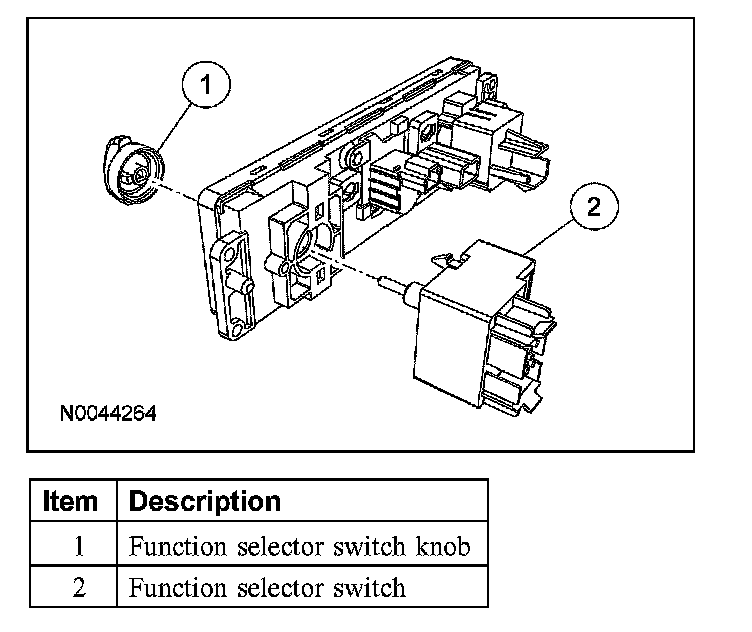 1

2

N0044264

| Item | Description |
|---|---|
| 1 | Function selector switch knob |
| 2 | Function selector switch |