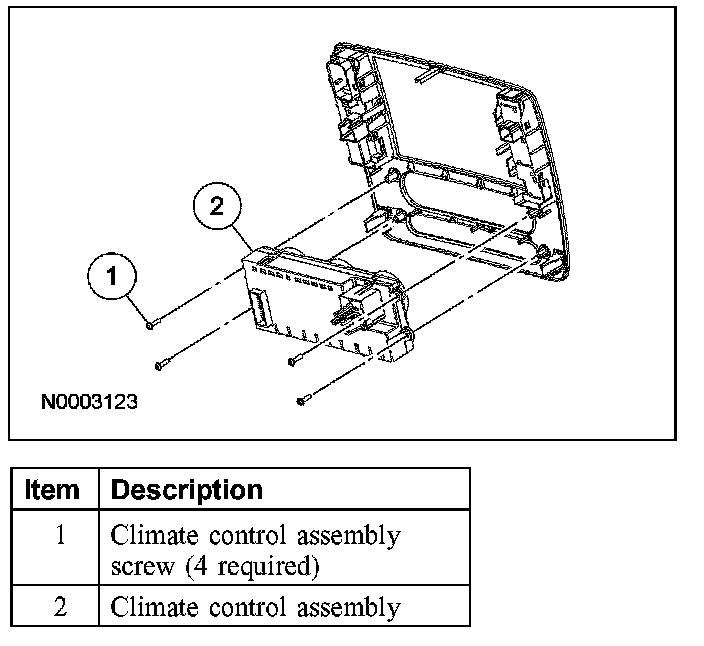 2

1

N0003123

| Item | Description |
|---|---|
| 1 | Climate control assembly screw (4 required) |
| 2 | Climate control assembly |