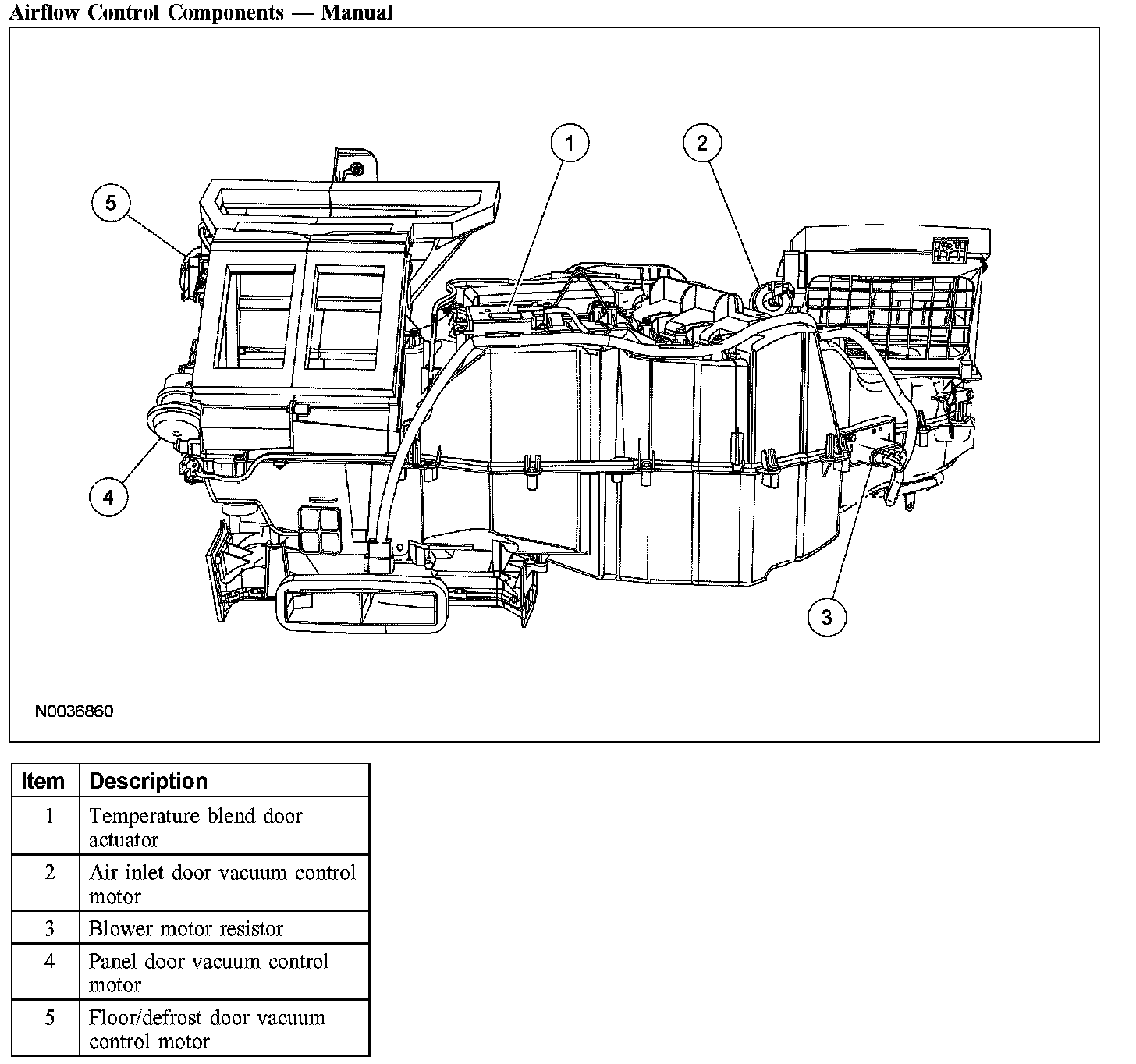 Airflow Control Components — Manual

1

2

5

4

3

N0036860

| Item | Description |
|---|---|
| 1 | Temperature blend door actuator |
| 2 | Air inlet door vacuum control motor |
| 3 | Blower motor resistor |
| 4 | Panel door vacuum control motor |
| 5 | Floor/defrost door vacuum control motor |