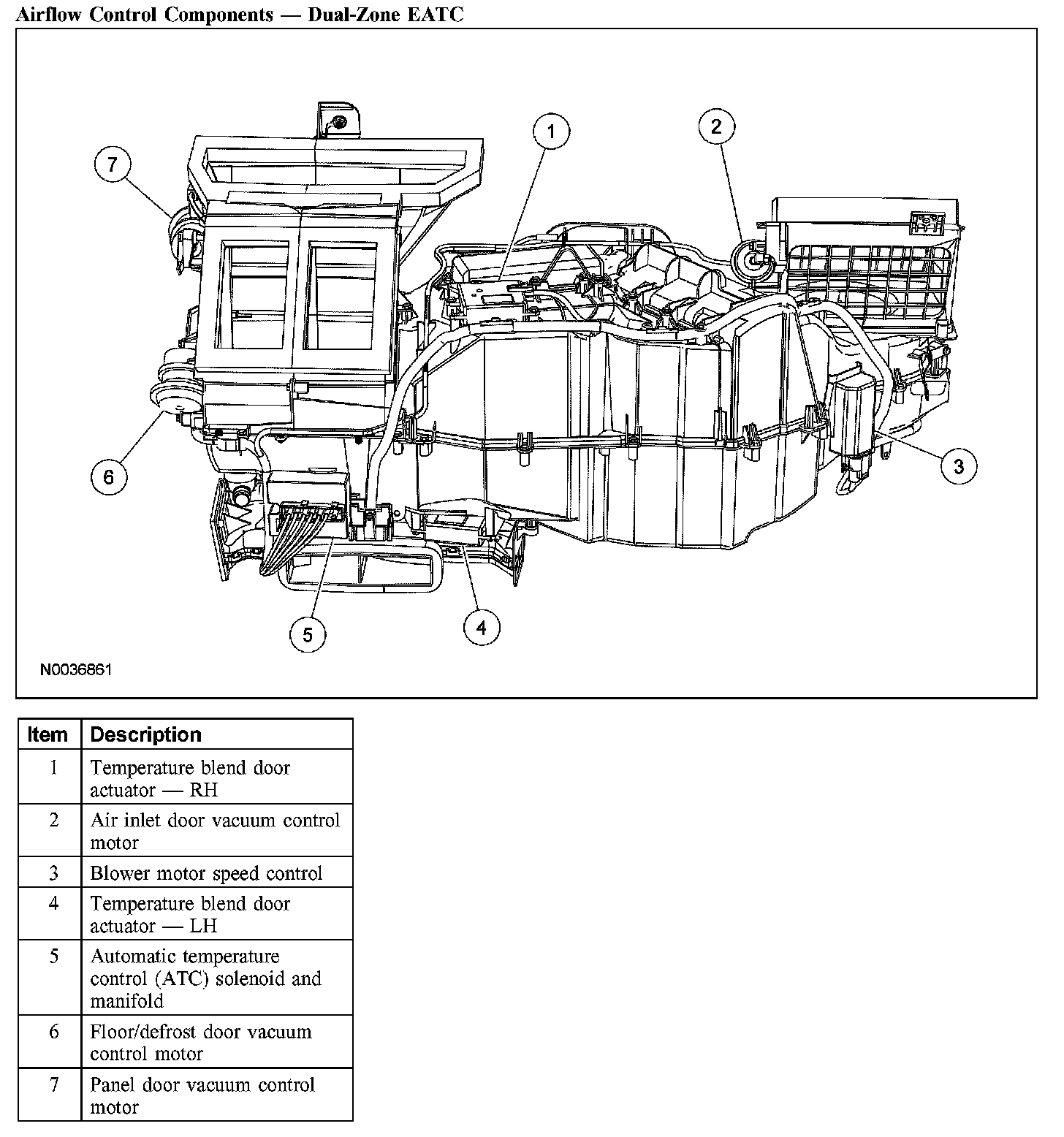 Airflow Control Components — Dual-Zone EATC

7

1

2

6

3

5

4

N0036861

| Item | Description |
|---|---|
| 1 | Temperature blend door actuator — RH |
| 2 | Air inlet door vacuum control motor |
| 3 | Blower motor speed control |
| 4 | Temperature blend door actuator — LH |
| 5 | Automatic temperature control (ATC) solenoid and manifold |
| 6 | Floor/defrost door vacuum control motor |
| 7 | Panel door vacuum control motor |