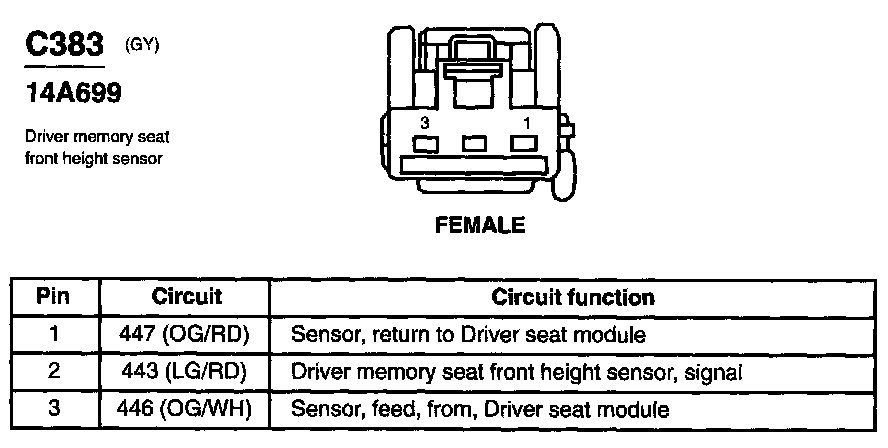 C383 (GY)

14A699

Driver memory seat front height sensor

3 1

FEMALE

| Pin | Circuit | Circuit function |
|---|---|---|
| 1 | 447 (OG/RD) | Sensor, return to Driver seat module |
| 2 | 443 (LG/RD) | Driver memory seat front height sensor, signal |
| 3 | 446 (OG/WH) | Sensor, feed, from, Driver seat module |