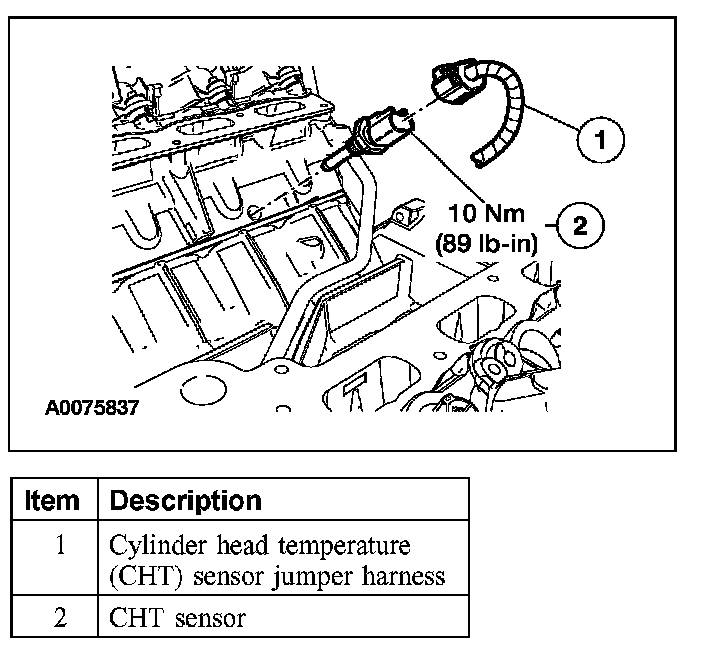 1

10 Nm
(89 lb-in)

2

A0075837

| Item | Description |
|---|---|
| 1 | Cylinder head temperature (CHT) sensor jumper harness |
| 2 | CHT sensor |