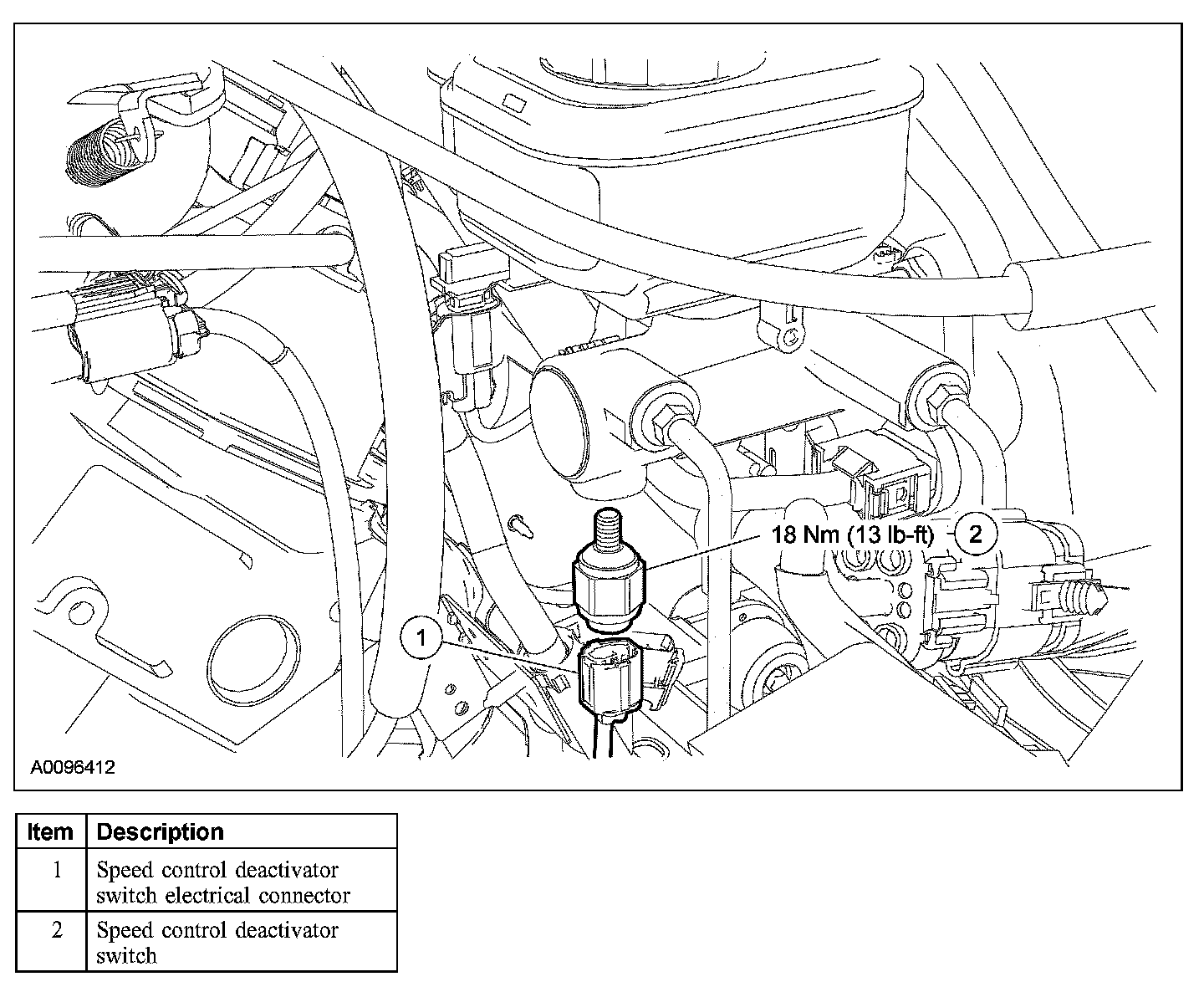 18 Nm (13 lb-ft)
2
1
A0096412

| Item | Description |
|---|---|
| 1 | Speed control deactivator switch electrical connector |
| 2 | Speed control deactivator switch |