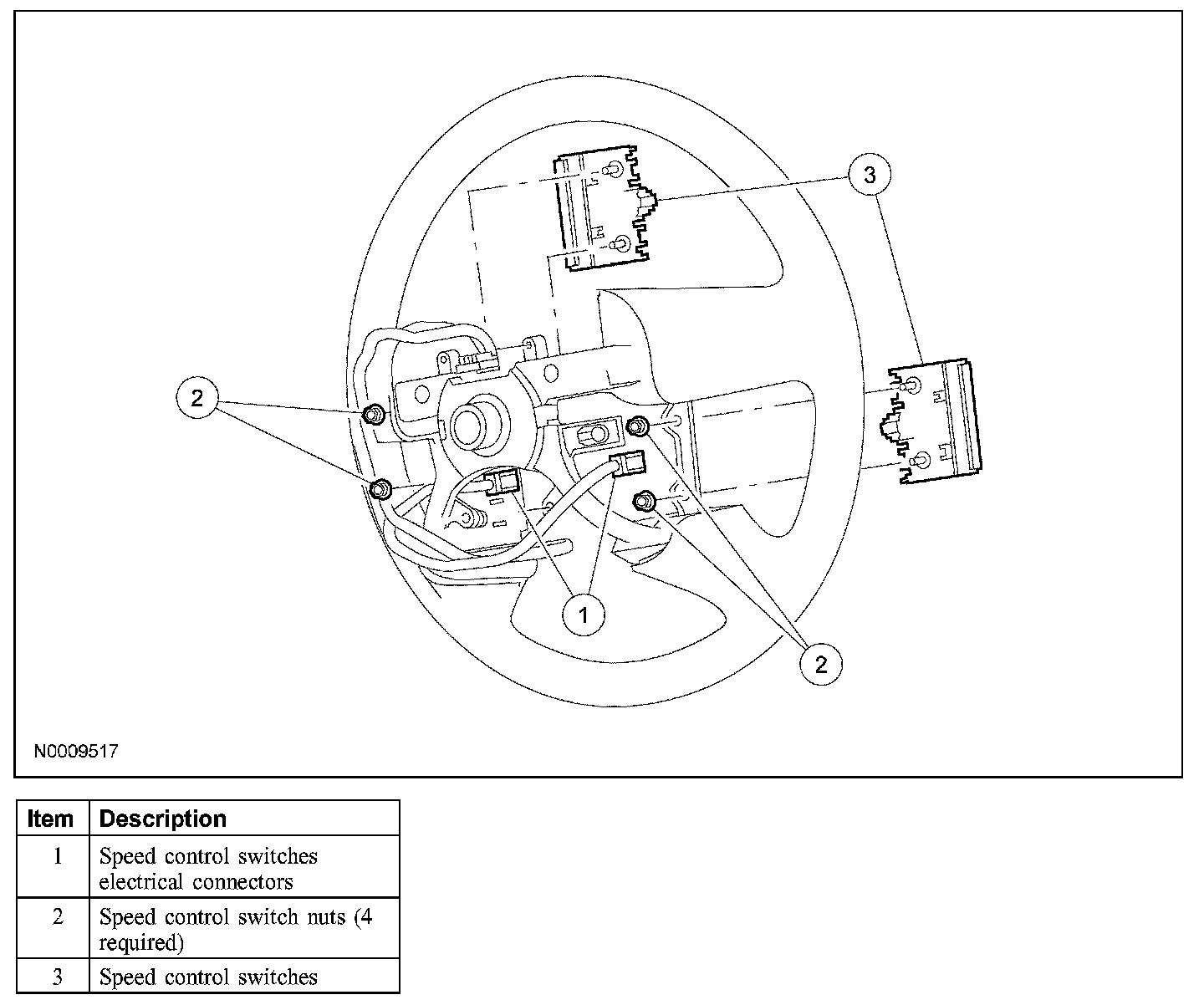 3

2

1

2

N0009517

| Item | Description |
|---|---|
| 1 | Speed control switches electrical connectors |
| 2 | Speed control switch nuts (4 required) |
| 3 | Speed control switches |