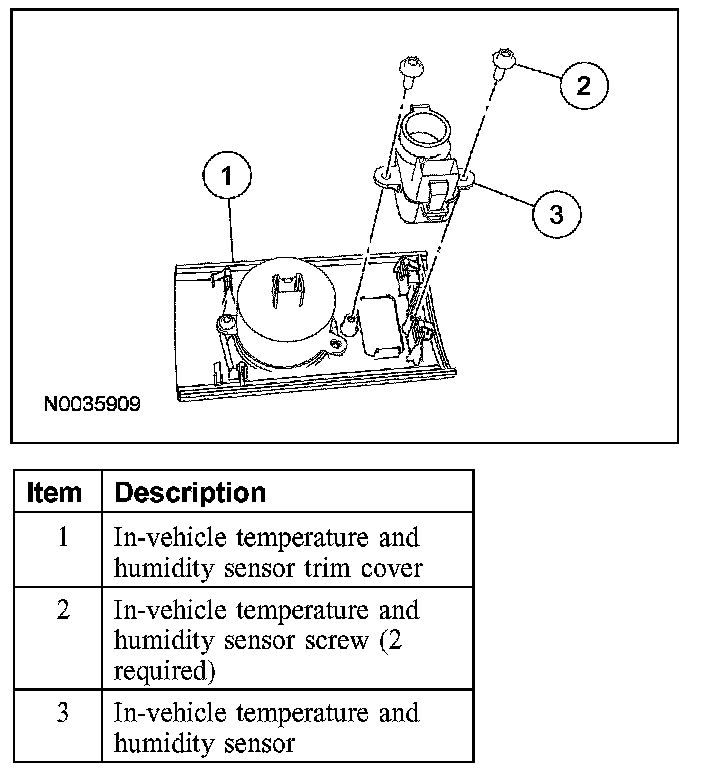 2

1

3

N0035909

| Item | Description |
|---|---|
| 1 | In-vehicle temperature and humidity sensor trim cover |
| 2 | In-vehicle temperature and humidity sensor screw (2 required) |
| 3 | In-vehicle temperature and humidity sensor |