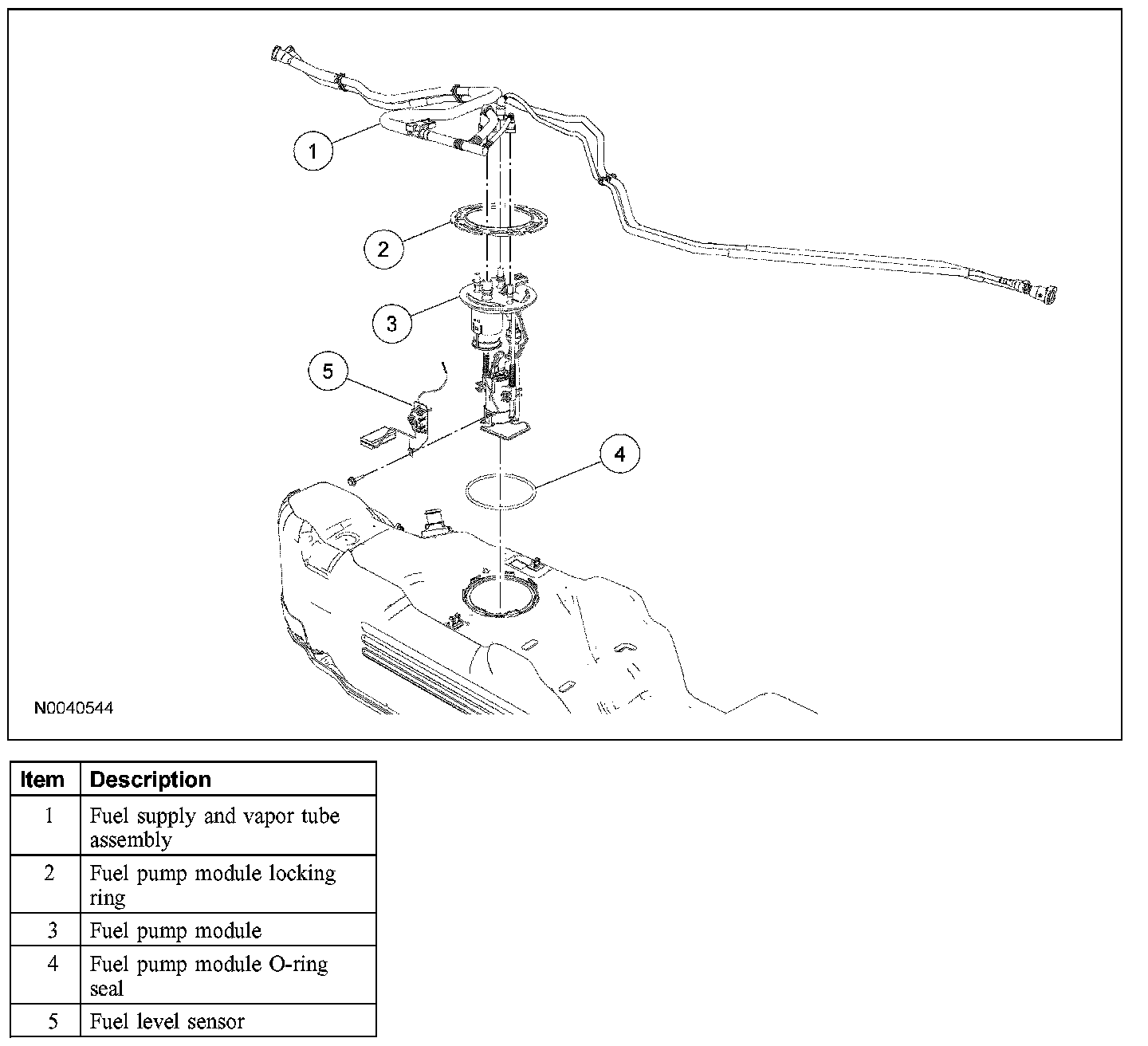 1
2
3
5
4
N0040544

| Item | Description |
|---|---|
| 1 | Fuel supply and vapor tube assembly |
| 2 | Fuel pump module locking ring |
| 3 | Fuel pump module |
| 4 | Fuel pump module O-ring seal |
| 5 | Fuel level sensor |