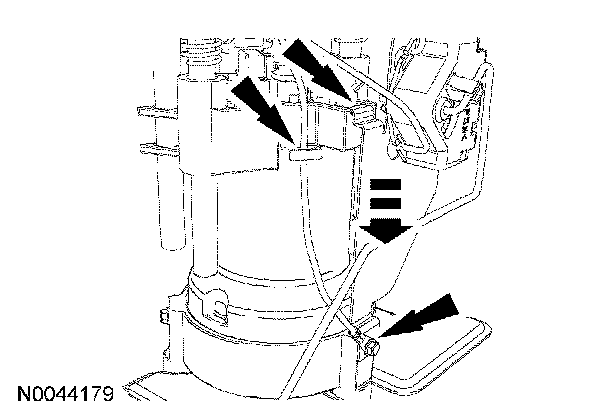 N0044179