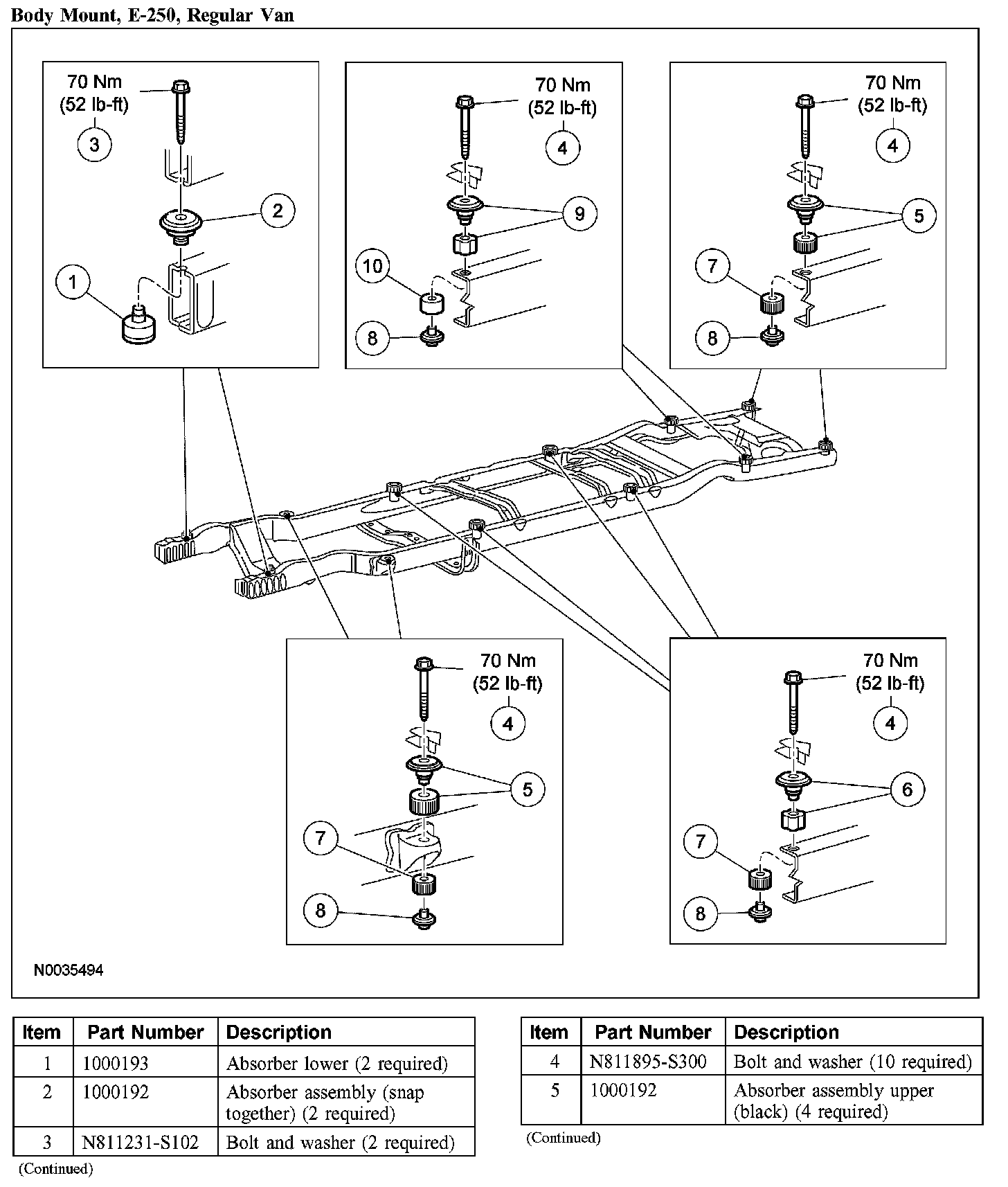 Body Mount, E-250, Regular Van

70 Nm (52 lb-ft)
3
2
1

70 Nm (52 lb-ft)
4
9
10
8

70 Nm (52 lb-ft)
4
5
7
8

70 Nm (52 lb-ft)
4
5
7
8

70 Nm (52 lb-ft)
4
6
7
8

N0035494

| Item | Part Number | Description |
|---|---|---|
| 1 | 1000193 | Absorber lower (2 required) |
| 2 | 1000192 | Absorber assembly (snap together) (2 required) |
| 3 | N811231-S102 | Bolt and washer (2 required) |

(Continued)

| Item | Part Number | Description |
|---|---|---|
| 4 | N811895-S300 | Bolt and washer (10 required) |
| 5 | 1000192 | Absorber assembly upper (black) (4 required) |

(Continued)