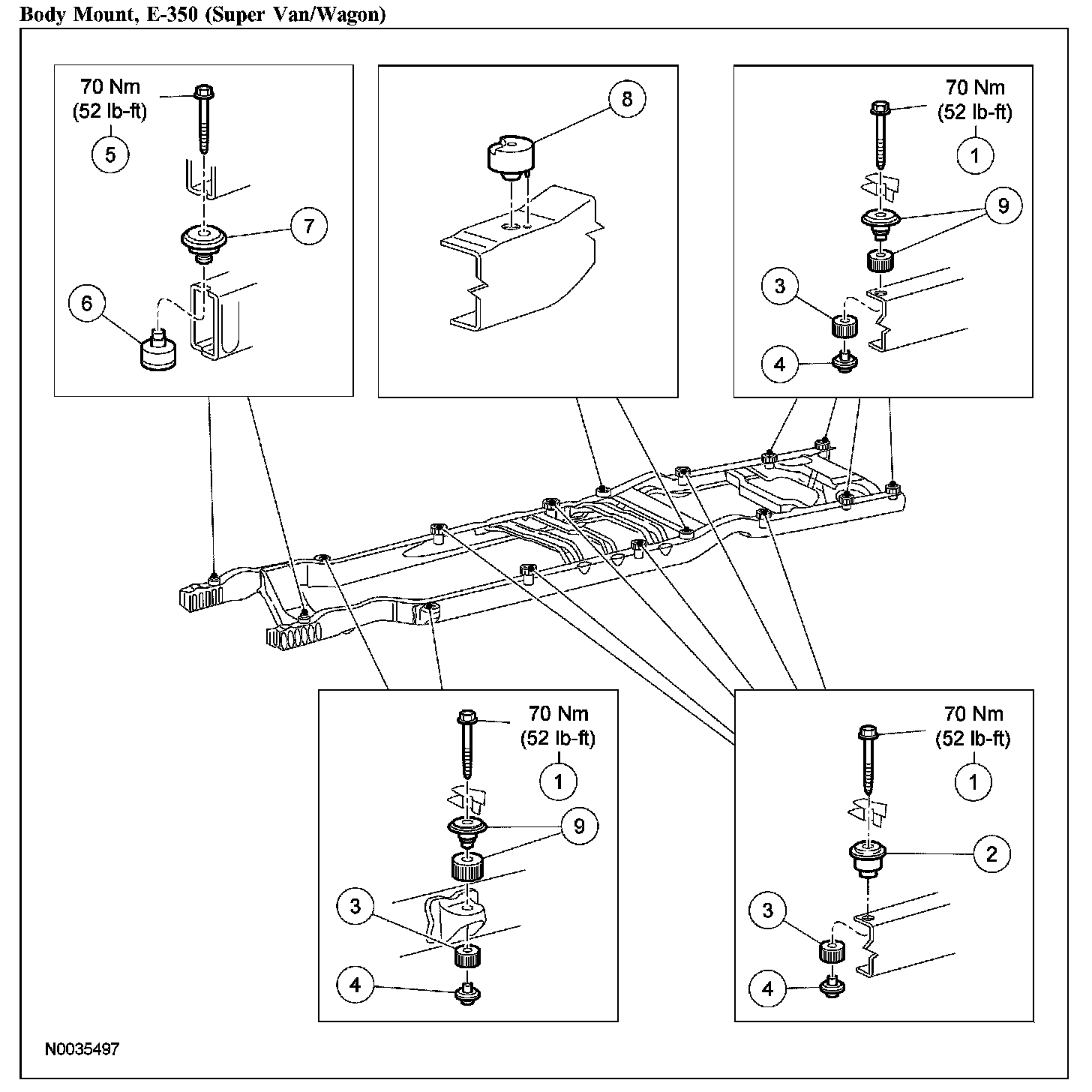 Body Mount, E-350 (Super Van/Wagon)

70 Nm
(52 lb-ft)
5
7
6

8

70 Nm
(52 lb-ft)
1
9
3
4

70 Nm
(52 lb-ft)
1
9
3
4

70 Nm
(52 lb-ft)
1
2
3
4

N0035497