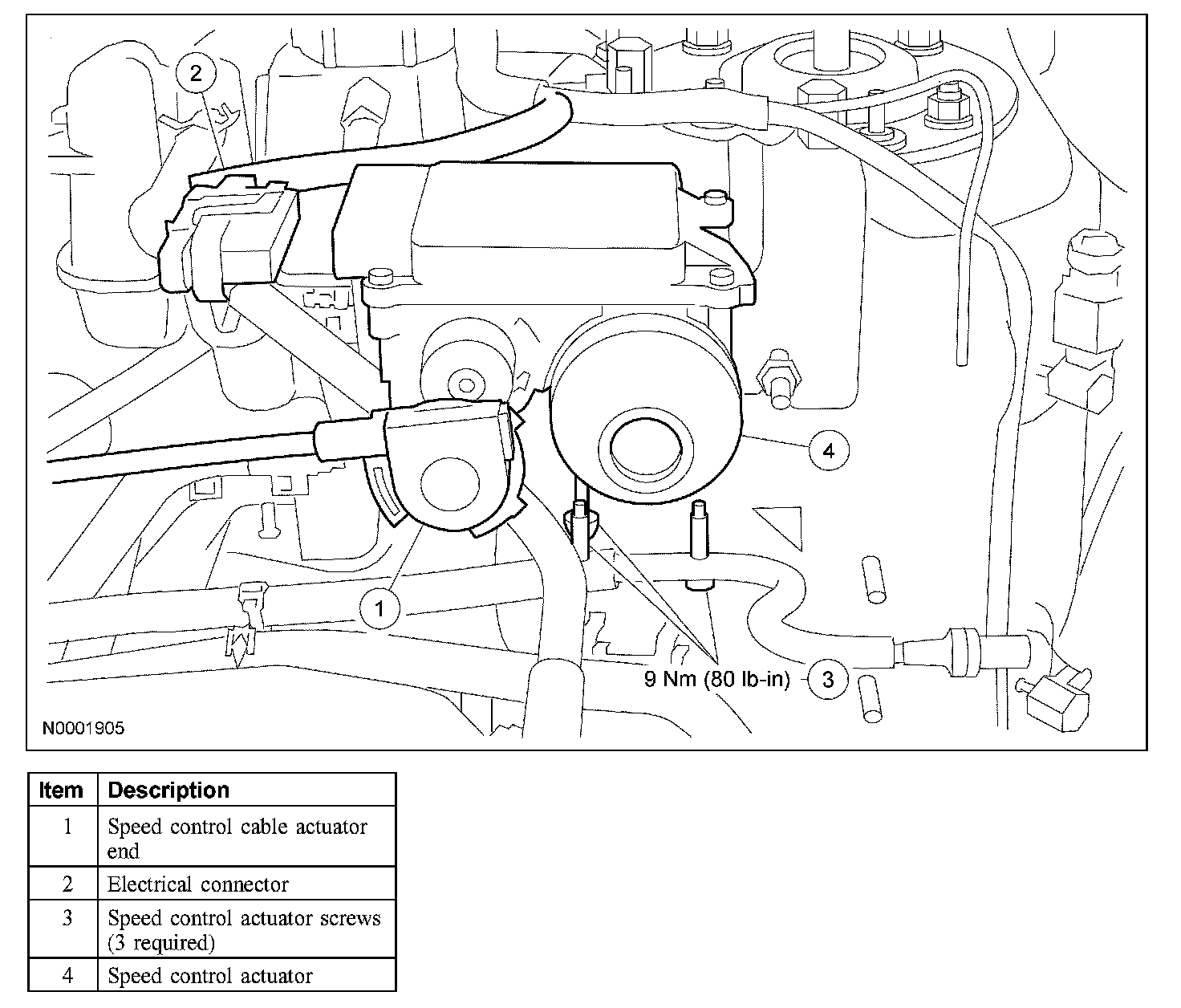 2

4

1

9 Nm (80 lb-in)

3

N0001905

| Item | Description |
|---|---|
| 1 | Speed control cable actuator end |
| 2 | Electrical connector |
| 3 | Speed control actuator screws (3 required) |
| 4 | Speed control actuator |