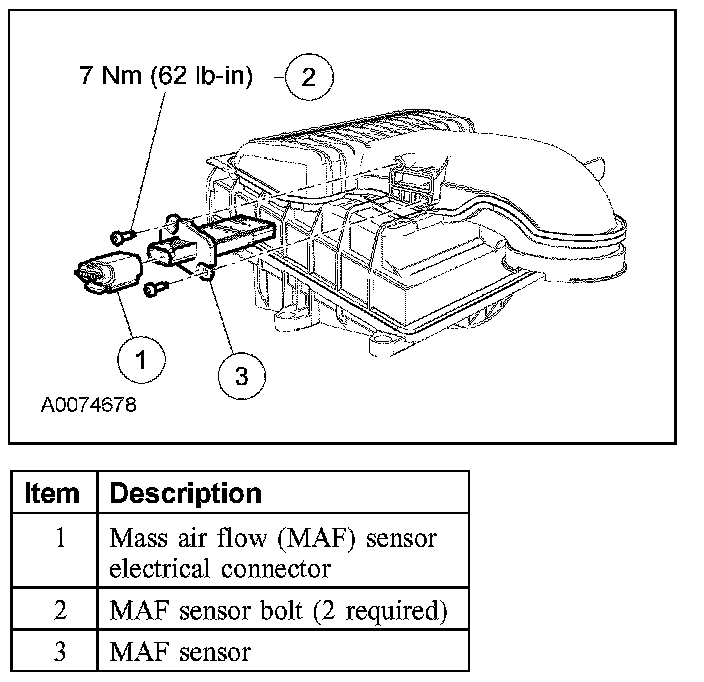 7 Nm (62 lb-in)

2

1

3

A0074678

| Item | Description |
|---|---|
| 1 | Mass air flow (MAF) sensor electrical connector |
| 2 | MAF sensor bolt (2 required) |
| 3 | MAF sensor |