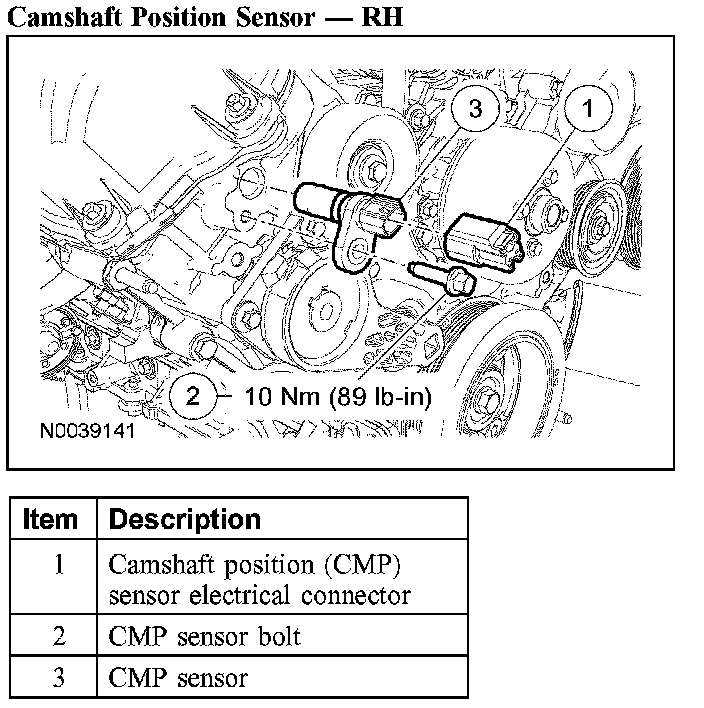 Camshaft Position Sensor — RH

3
1
2
10 Nm (89 lb-in)
N0039141

| Item | Description |
|---|---|
| 1 | Camshaft position (CMP) sensor electrical connector |
| 2 | CMP sensor bolt |
| 3 | CMP sensor |