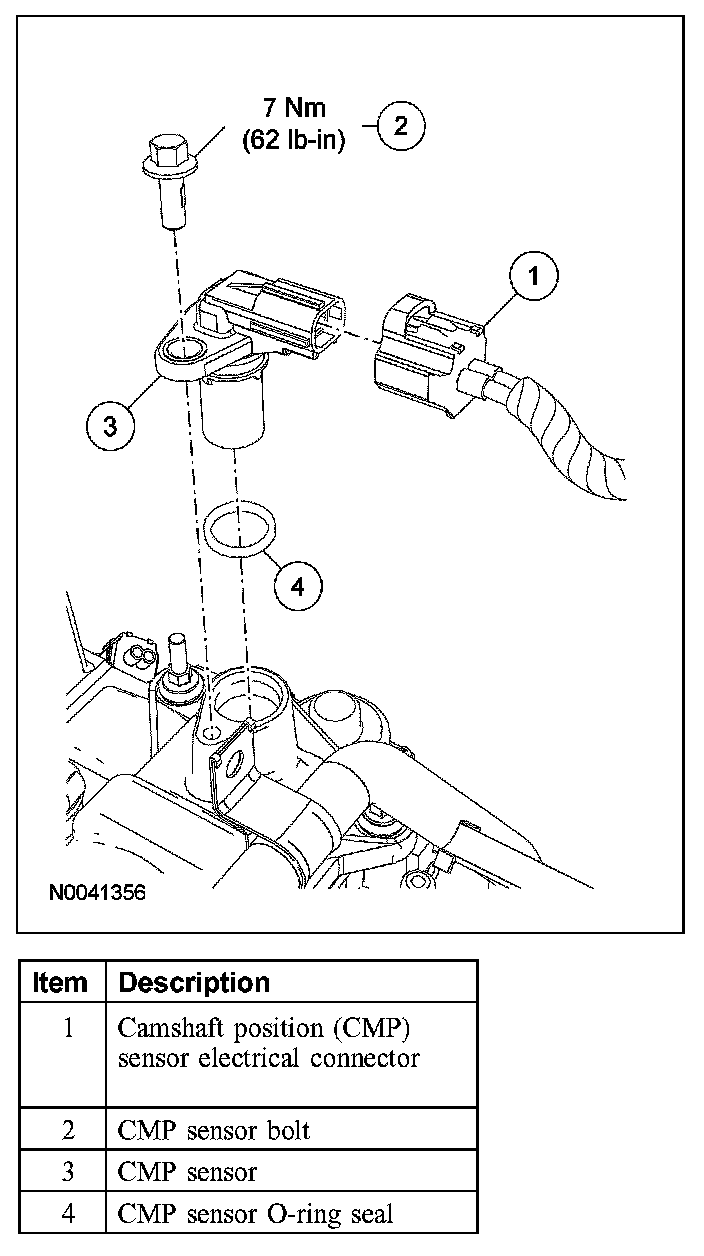 7 Nm
(62 lb-in)

2

1

3

4

N0041356

| Item | Description |
|---|---|
| 1 | Camshaft position (CMP) sensor electrical connector |
| 2 | CMP sensor bolt |
| 3 | CMP sensor |
| 4 | CMP sensor O-ring seal |