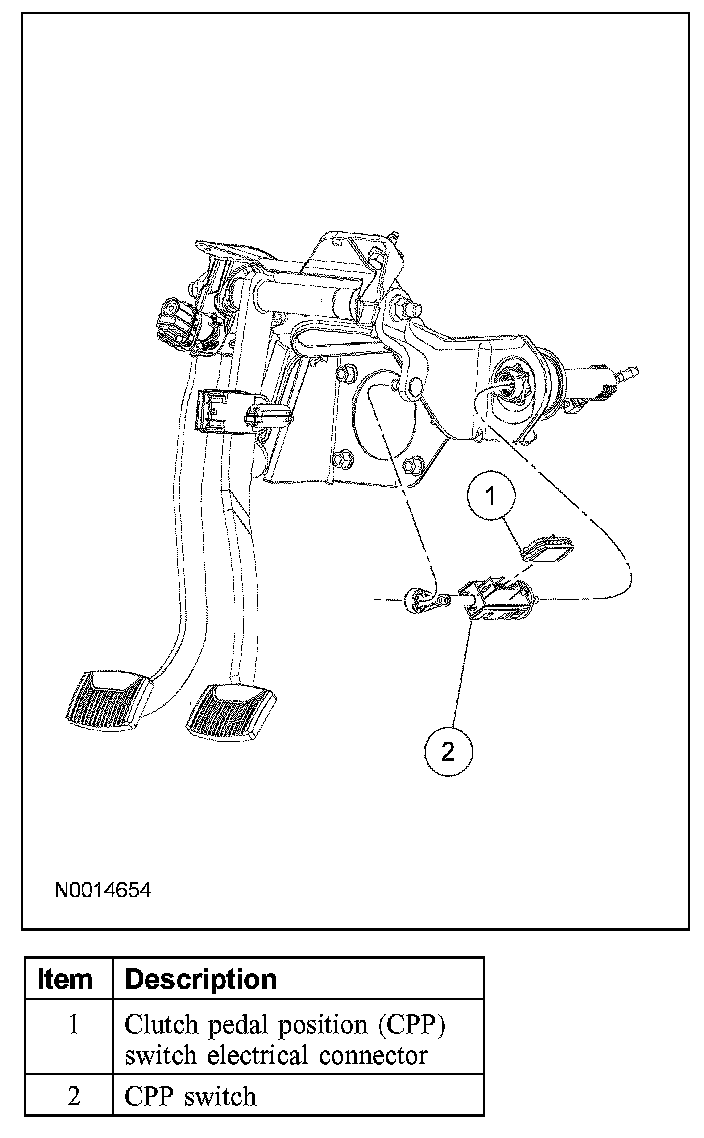 1

2

N0014654

| Item | Description |
|---|---|
| 1 | Clutch pedal position (CPP) switch electrical connector |
| 2 | CPP switch |