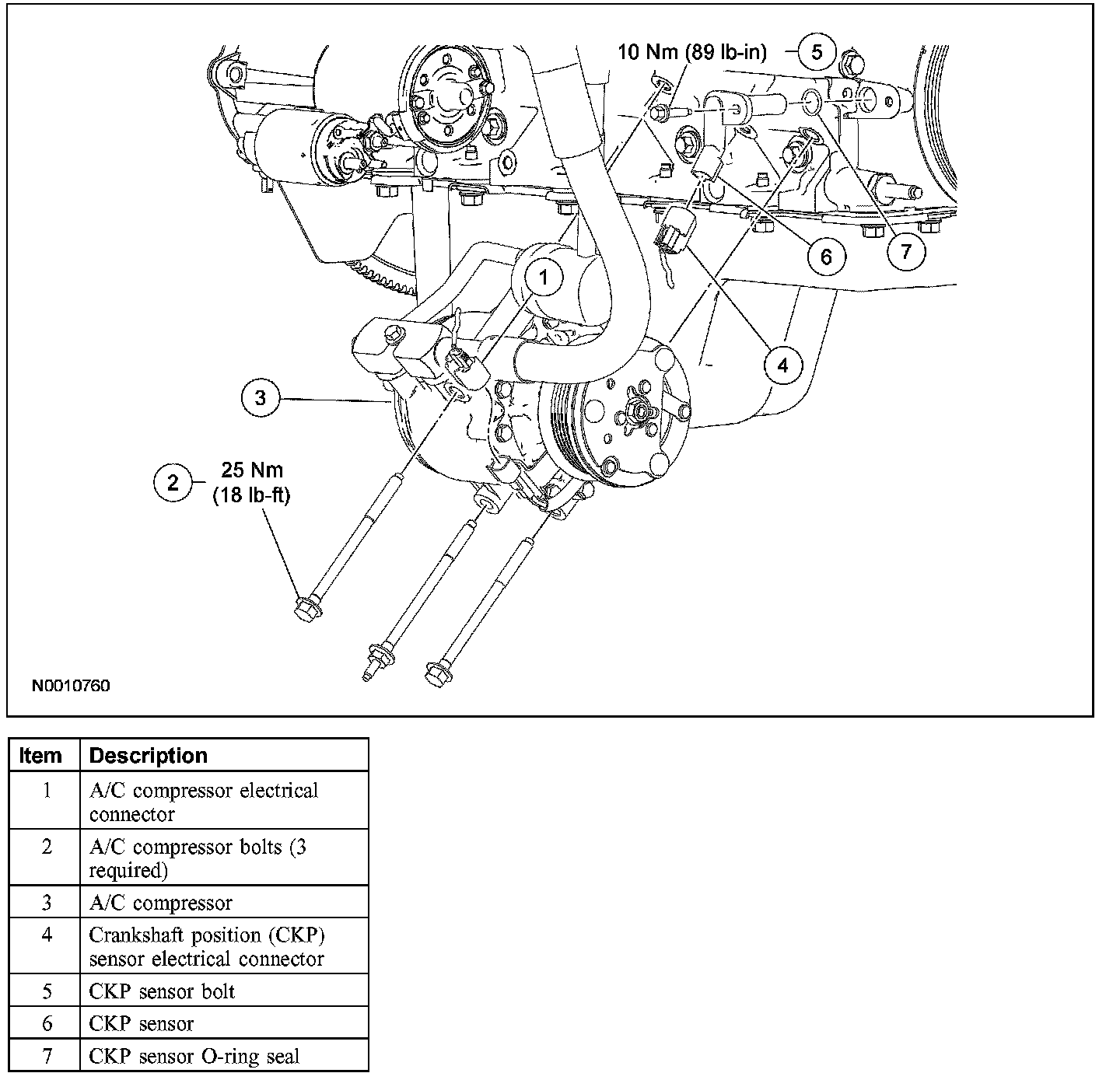 10 Nm (89 lb-in)
5
6
7
1
4
3
2
25 Nm
(18 lb-ft)
N0010760

| Item | Description |
|---|---|
| 1 | A/C compressor electrical connector |
| 2 | A/C compressor bolts (3 required) |
| 3 | A/C compressor |
| 4 | Crankshaft position (CKP) sensor electrical connector |
| 5 | CKP sensor bolt |
| 6 | CKP sensor |
| 7 | CKP sensor O-ring seal |