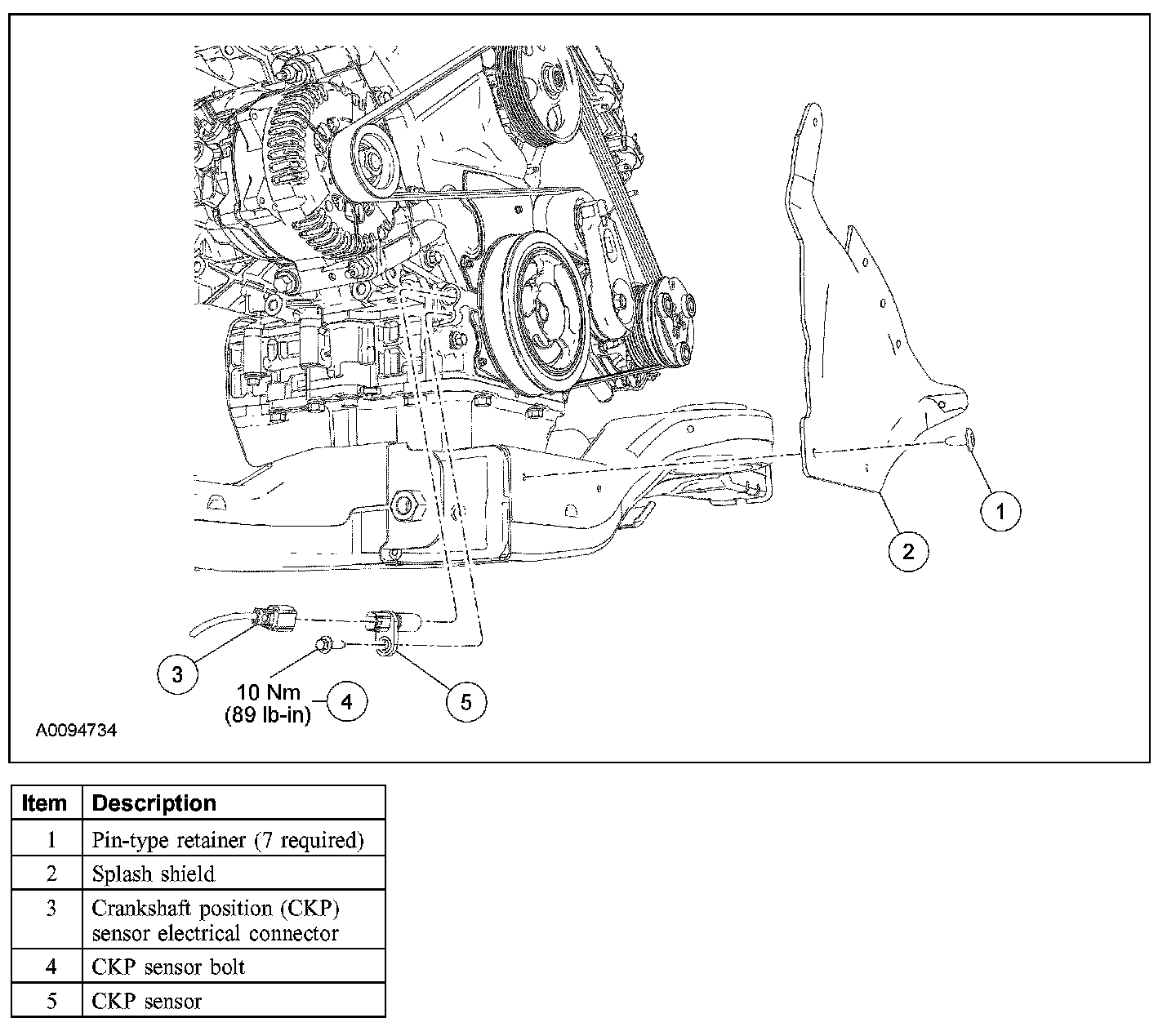 1

2

3

10 Nm
(89 lb-in)

4

5

A0094734

| Item | Description |
|---|---|
| 1 | Pin-type retainer (7 required) |
| 2 | Splash shield |
| 3 | Crankshaft position (CKP) sensor electrical connector |
| 4 | CKP sensor bolt |
| 5 | CKP sensor |