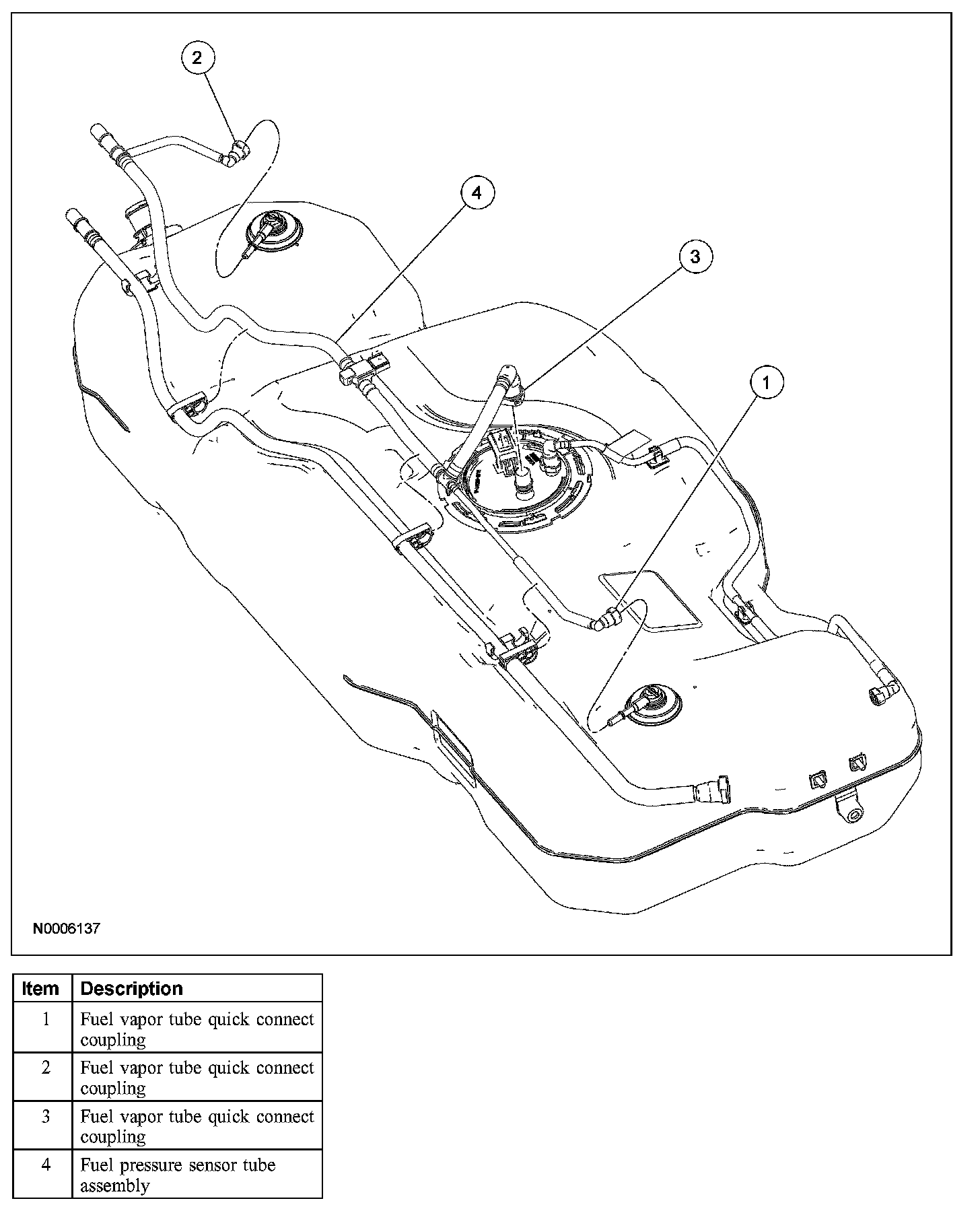 2

4

3

1

N0006137

| Item | Description |
|---|---|
| 1 | Fuel vapor tube quick connect coupling |
| 2 | Fuel vapor tube quick connect coupling |
| 3 | Fuel vapor tube quick connect coupling |
| 4 | Fuel pressure sensor tube assembly |