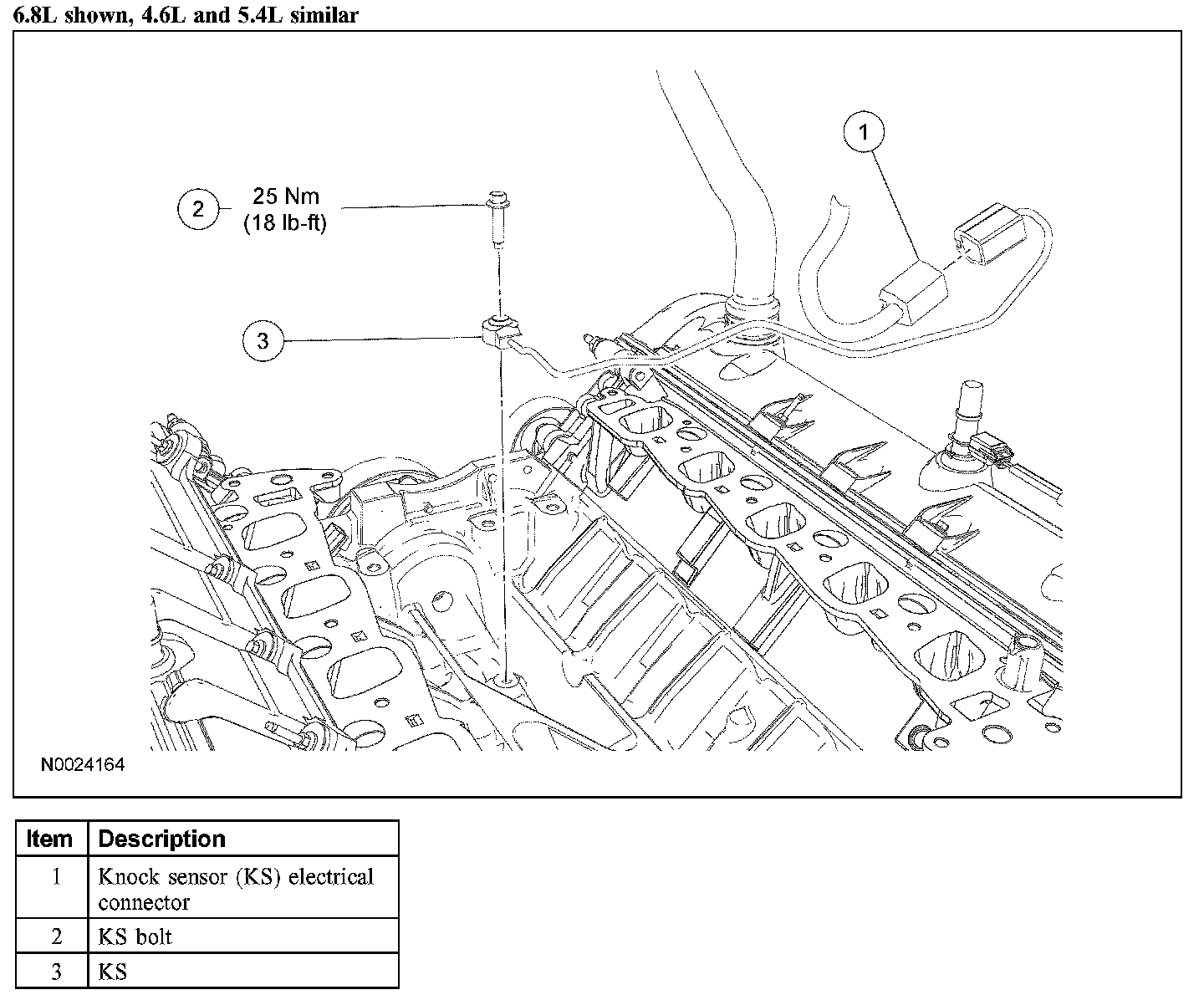 6.8L shown, 4.6L and 5.4L similar

1

2 25 Nm (18 lb-ft)

3

N0024164

| Item | Description |
|---|---|
| 1 | Knock sensor (KS) electrical connector |
| 2 | KS bolt |
| 3 | KS |