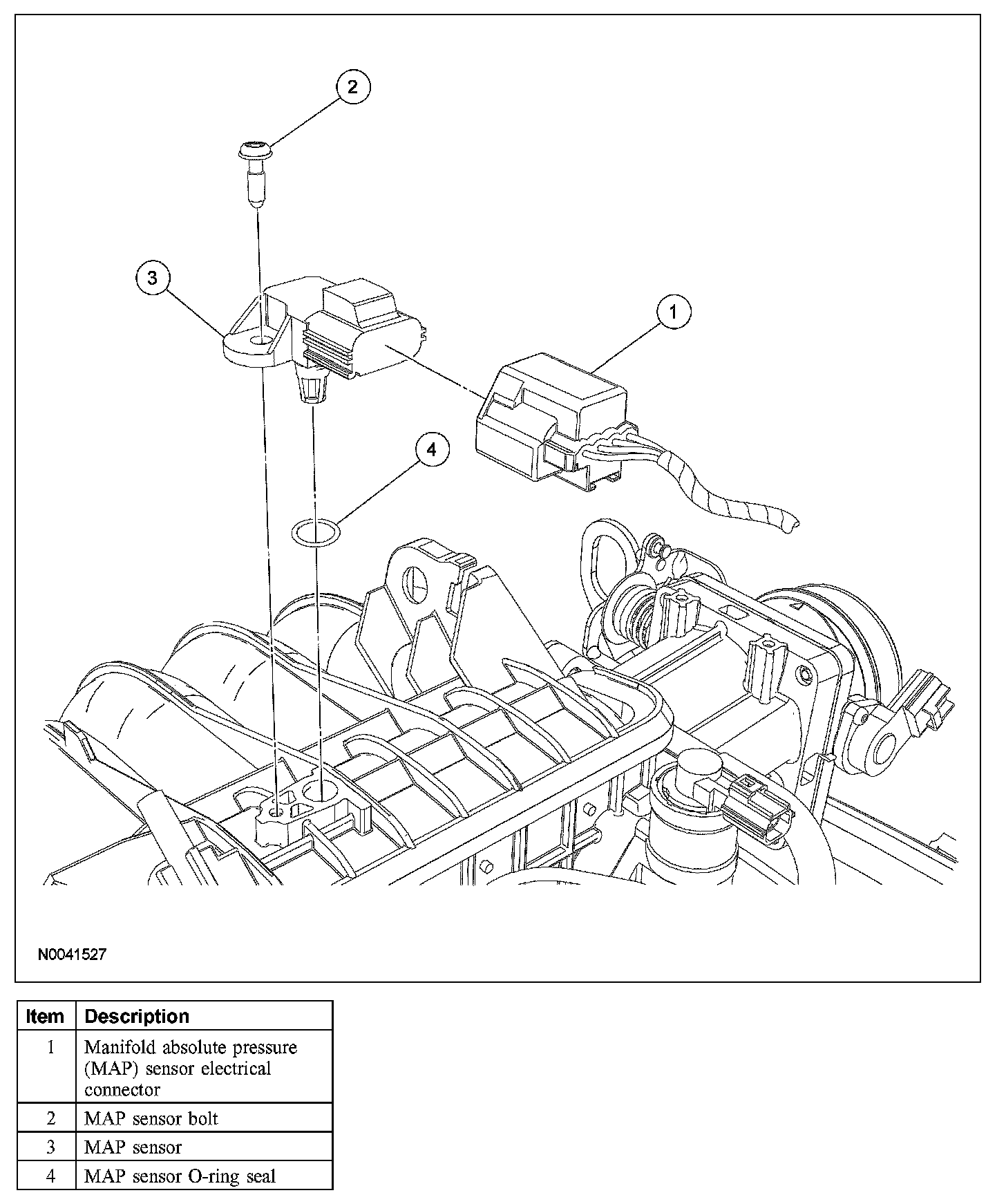 2

3

1

4

N0041527

| Item | Description |
|---|---|
| 1 | Manifold absolute pressure (MAP) sensor electrical connector |
| 2 | MAP sensor bolt |
| 3 | MAP sensor |
| 4 | MAP sensor O-ring seal |