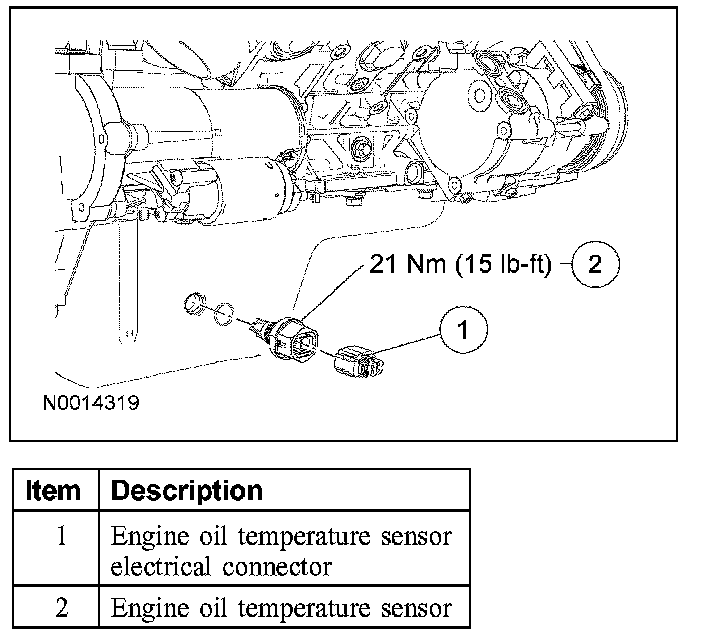 21 Nm (15 lb-ft) 2

1

N0014319

| Item | Description |
|---|---|
| 1 | Engine oil temperature sensor electrical connector |
| 2 | Engine oil temperature sensor |