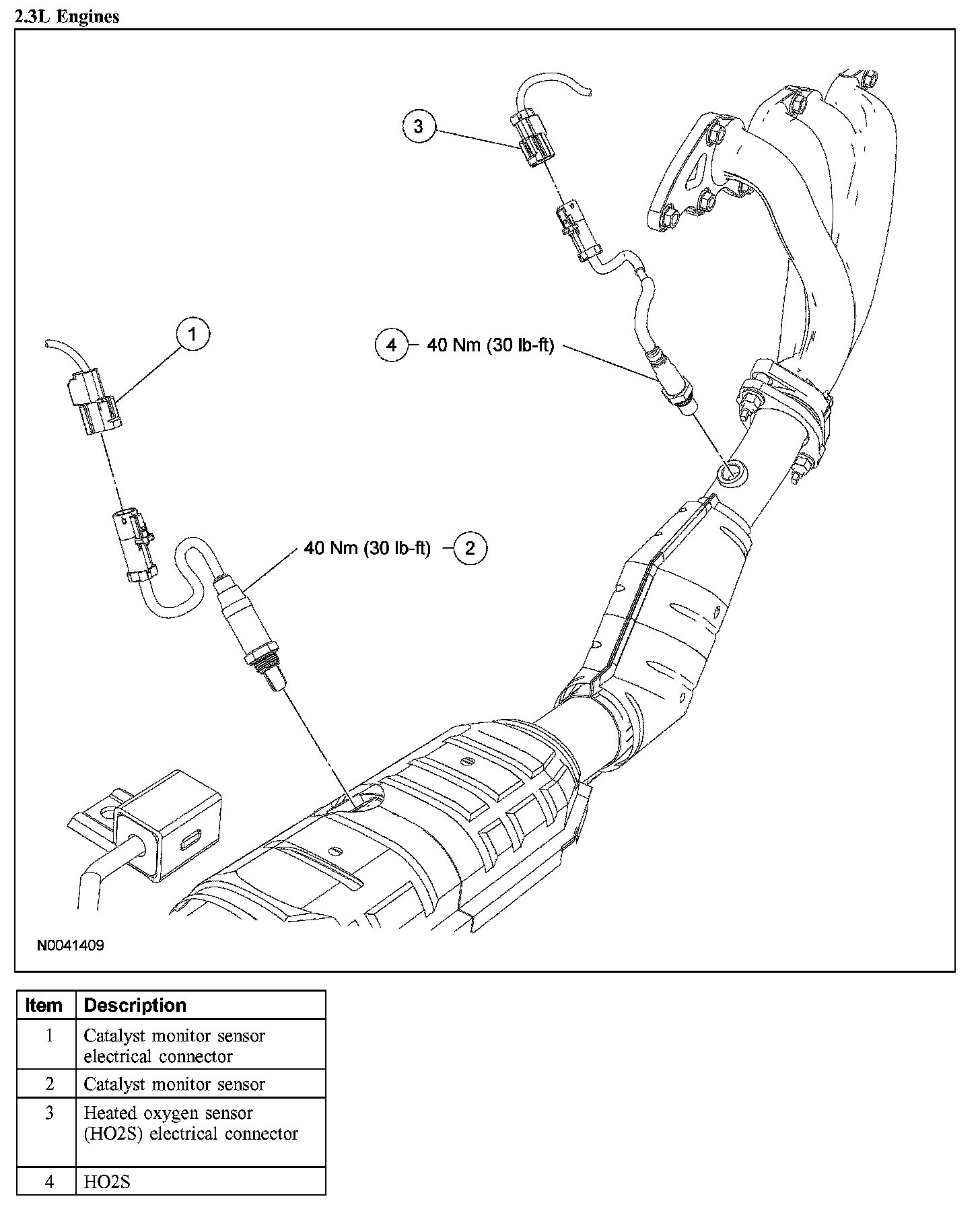 2.3L Engines

3

1

4 40 Nm (30 lb-ft)

40 Nm (30 lb-ft) 2

N0041409

| Item | Description |
|---|---|
| 1 | Catalyst monitor sensor electrical connector |
| 2 | Catalyst monitor sensor |
| 3 | Heated oxygen sensor (HO2S) electrical connector |
| 4 | HO2S |