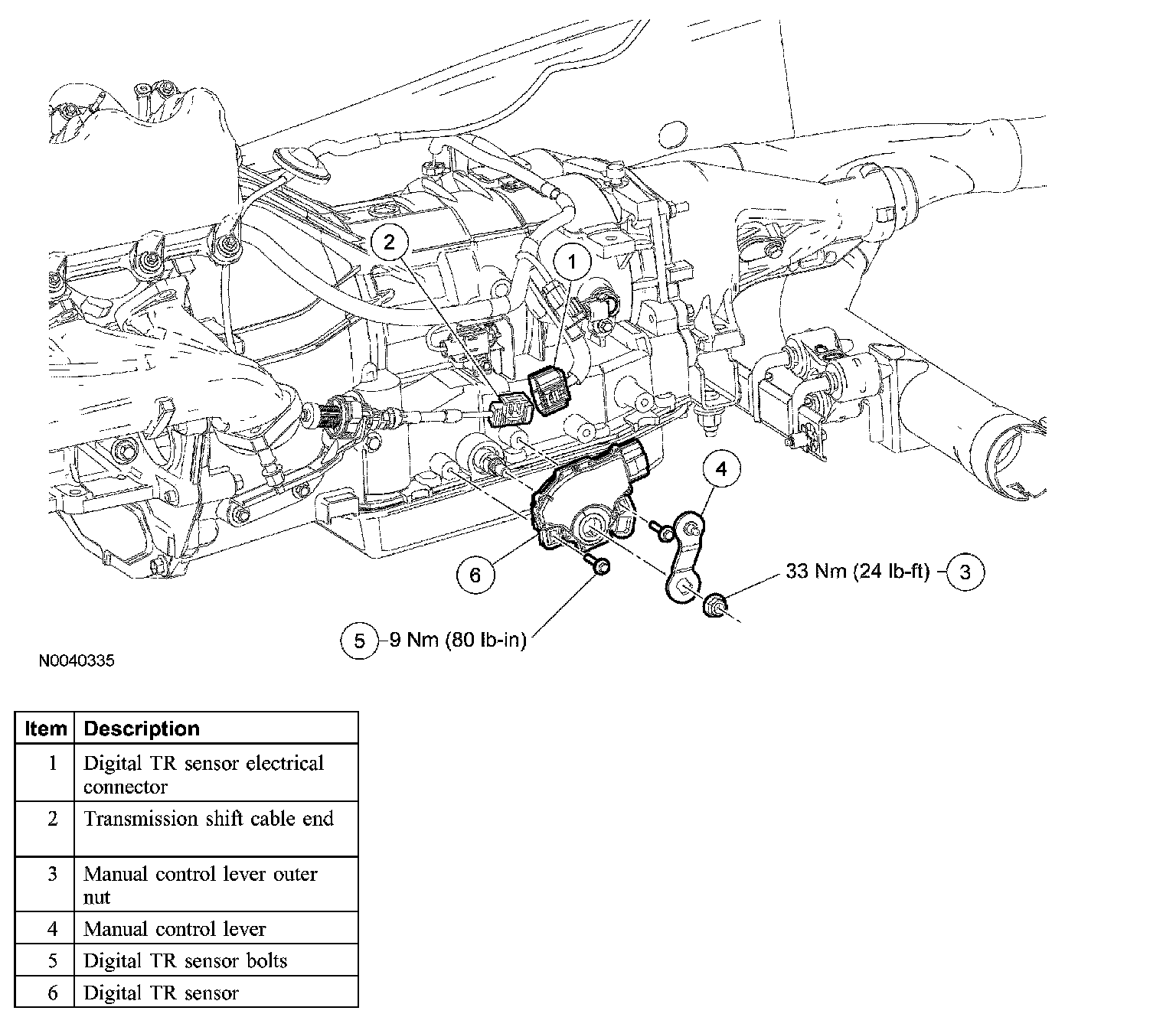 2

1

4

6

33 Nm (24 lb-ft) 3

5 9 Nm (80 lb-in)

N0040335

| Item | Description |
|---|---|
| 1 | Digital TR sensor electrical connector |
| 2 | Transmission shift cable end |
| 3 | Manual control lever outer nut |
| 4 | Manual control lever |
| 5 | Digital TR sensor bolts |
| 6 | Digital TR sensor |