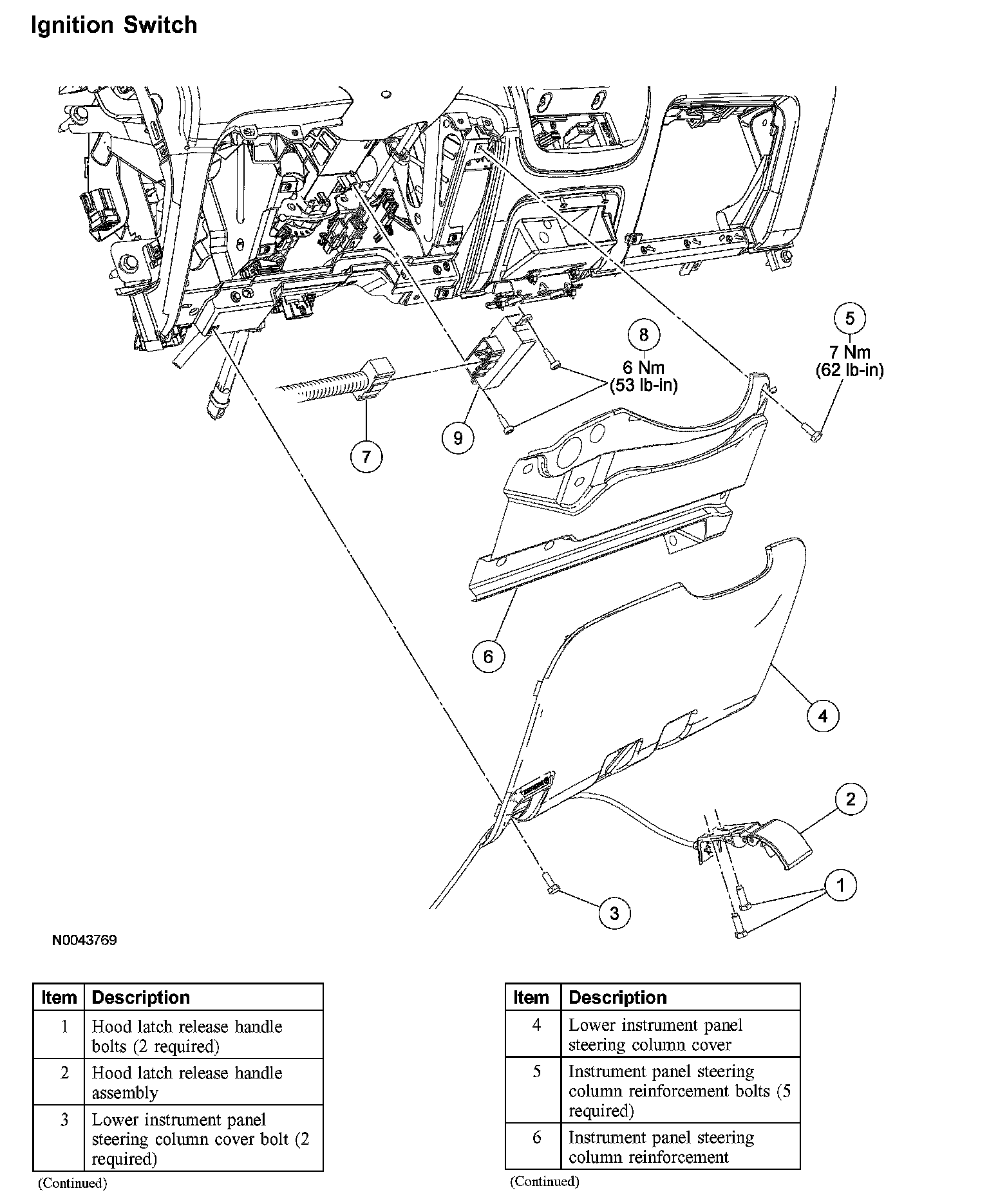 Ignition Switch

8
6 Nm
(53 lb-in)

5
7 Nm
(62 lb-in)

9

7

6

4

2

1

3

N0043769

| Item | Description |
|---|---|
| 1 | Hood latch release handle bolts (2 required) |
| 2 | Hood latch release handle assembly |
| 3 | Lower instrument panel steering column cover bolt (2 required) |

(Continued)

| Item | Description |
|---|---|
| 4 | Lower instrument panel steering column cover |
| 5 | Instrument panel steering column reinforcement bolts (5 required) |
| 6 | Instrument panel steering column reinforcement |

(Continued)