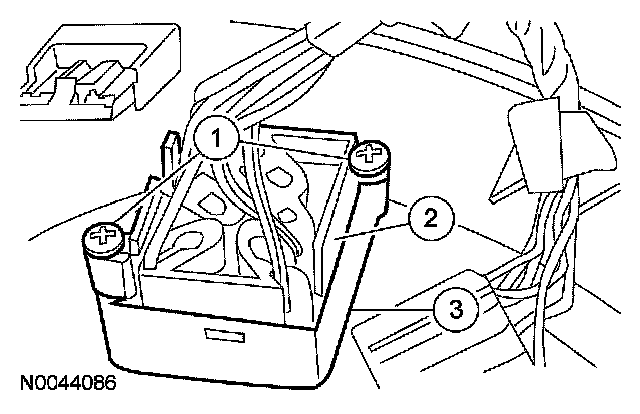 1
2
3
N0044086