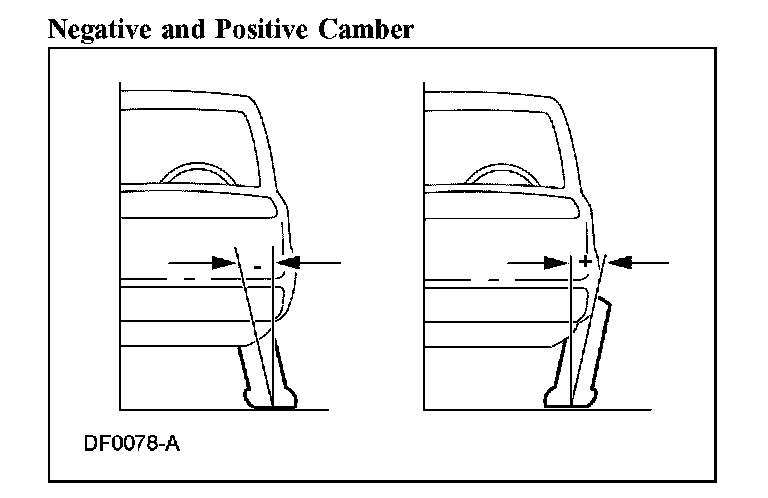 Negative and Positive Camber

-

+

DF0078-A