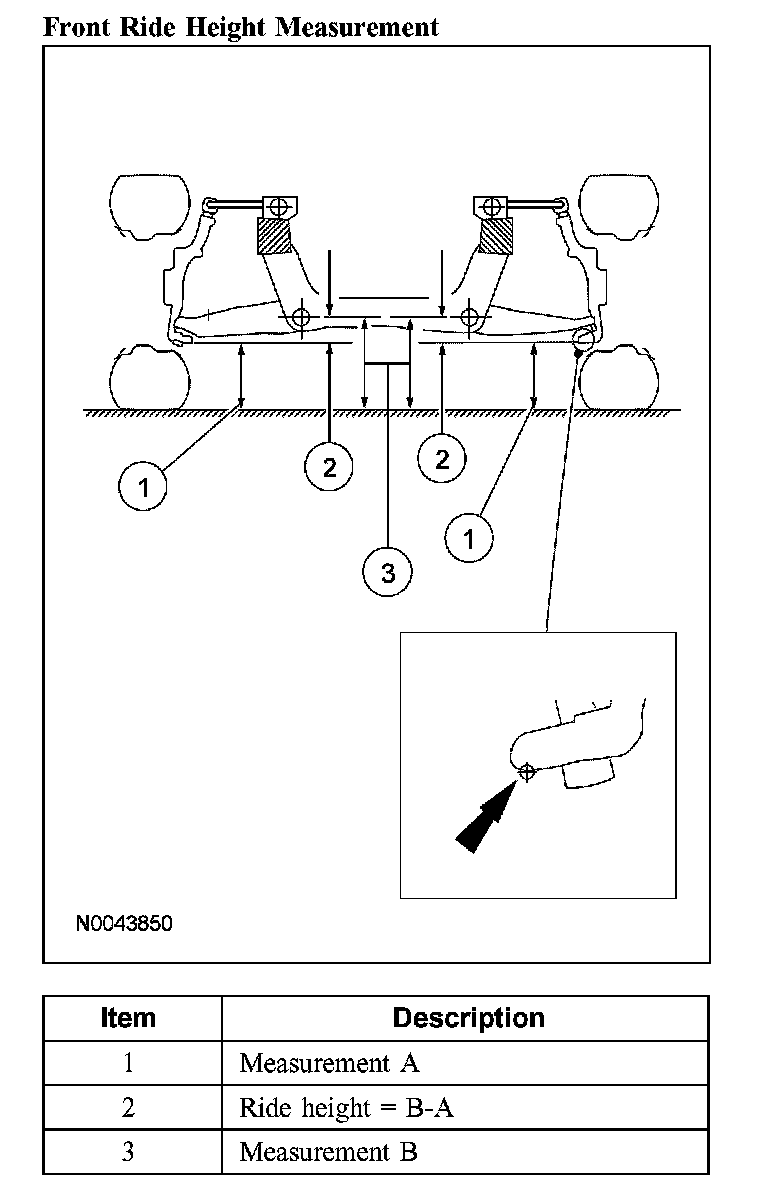 Front Ride Height Measurement

1
2
2
1
3

N0043850

| Item | Description |
|---|---|
| 1 | Measurement A |
| 2 | Ride height = B-A |
| 3 | Measurement B |