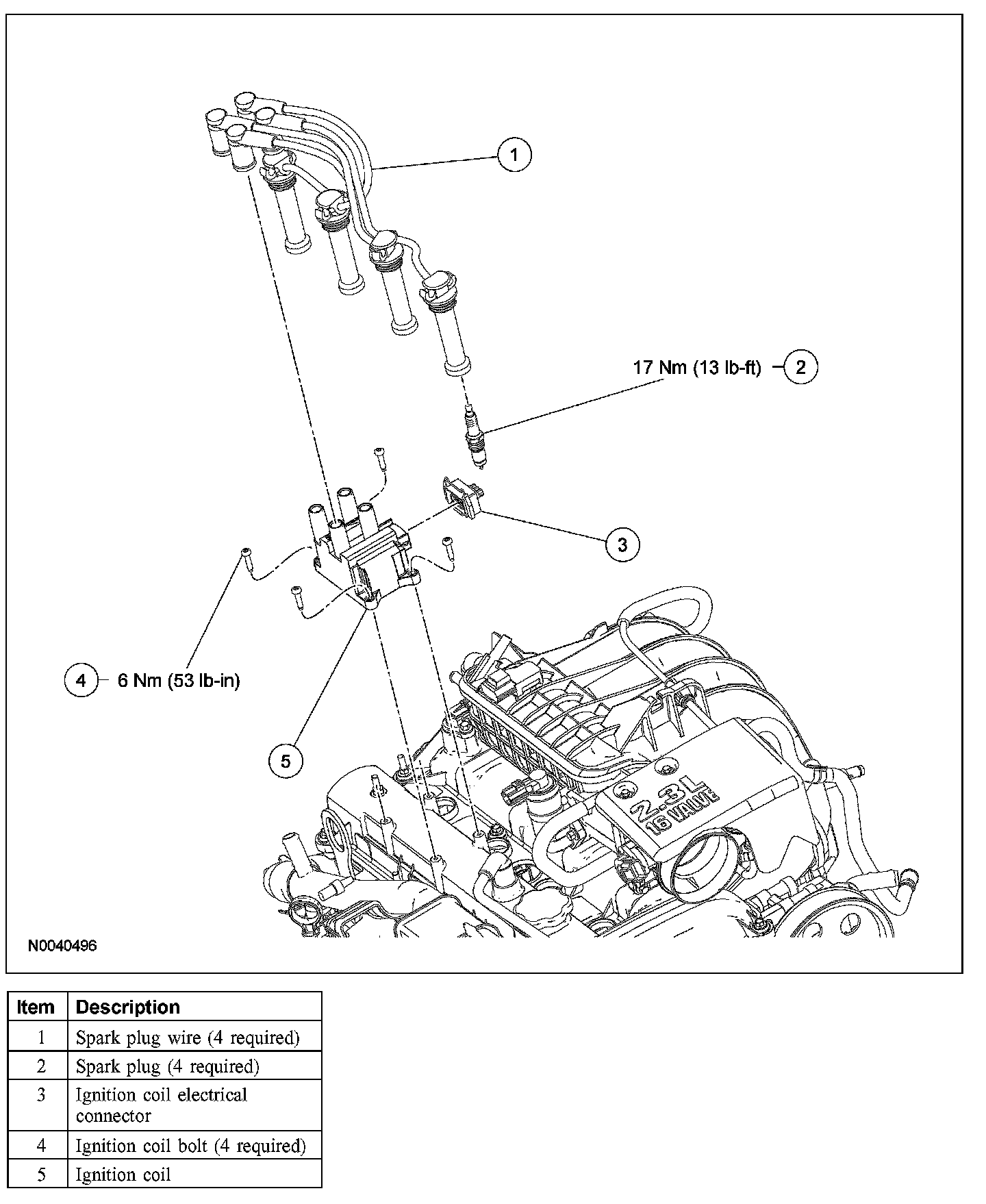 1

17 Nm (13 lb-ft) 2

3

4 6 Nm (53 lb-in)

5

2.3L 16 VALVE

N0040496

| Item | Description |
|---|---|
| 1 | Spark plug wire (4 required) |
| 2 | Spark plug (4 required) |
| 3 | Ignition coil electrical connector |
| 4 | Ignition coil bolt (4 required) |
| 5 | Ignition coil |