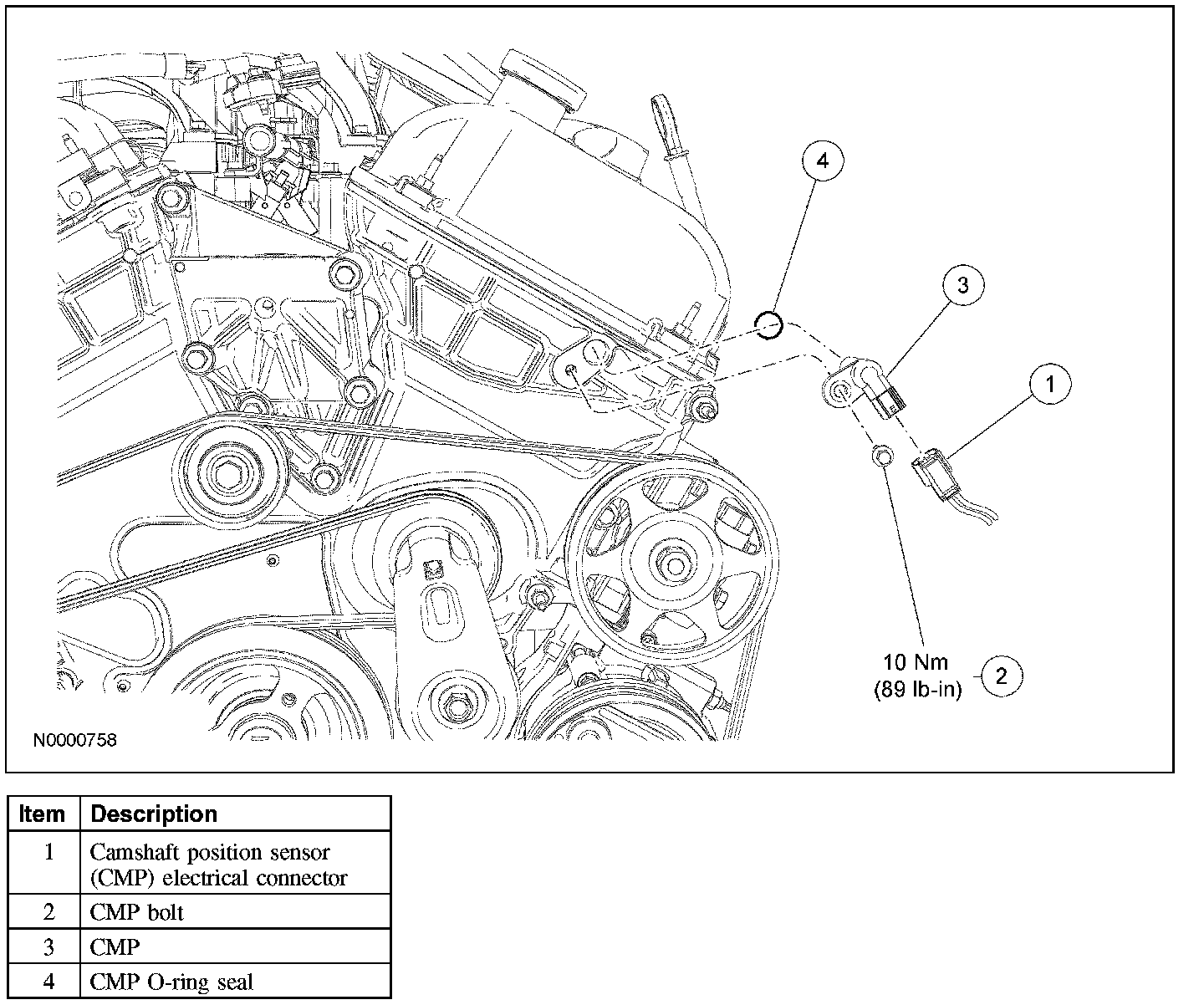 4

3

1

10 Nm
(89 lb-in)

2

N0000758

| Item | Description |
|---|---|
| 1 | Camshaft position sensor (CMP) electrical connector |
| 2 | CMP bolt |
| 3 | CMP |
| 4 | CMP O-ring seal |