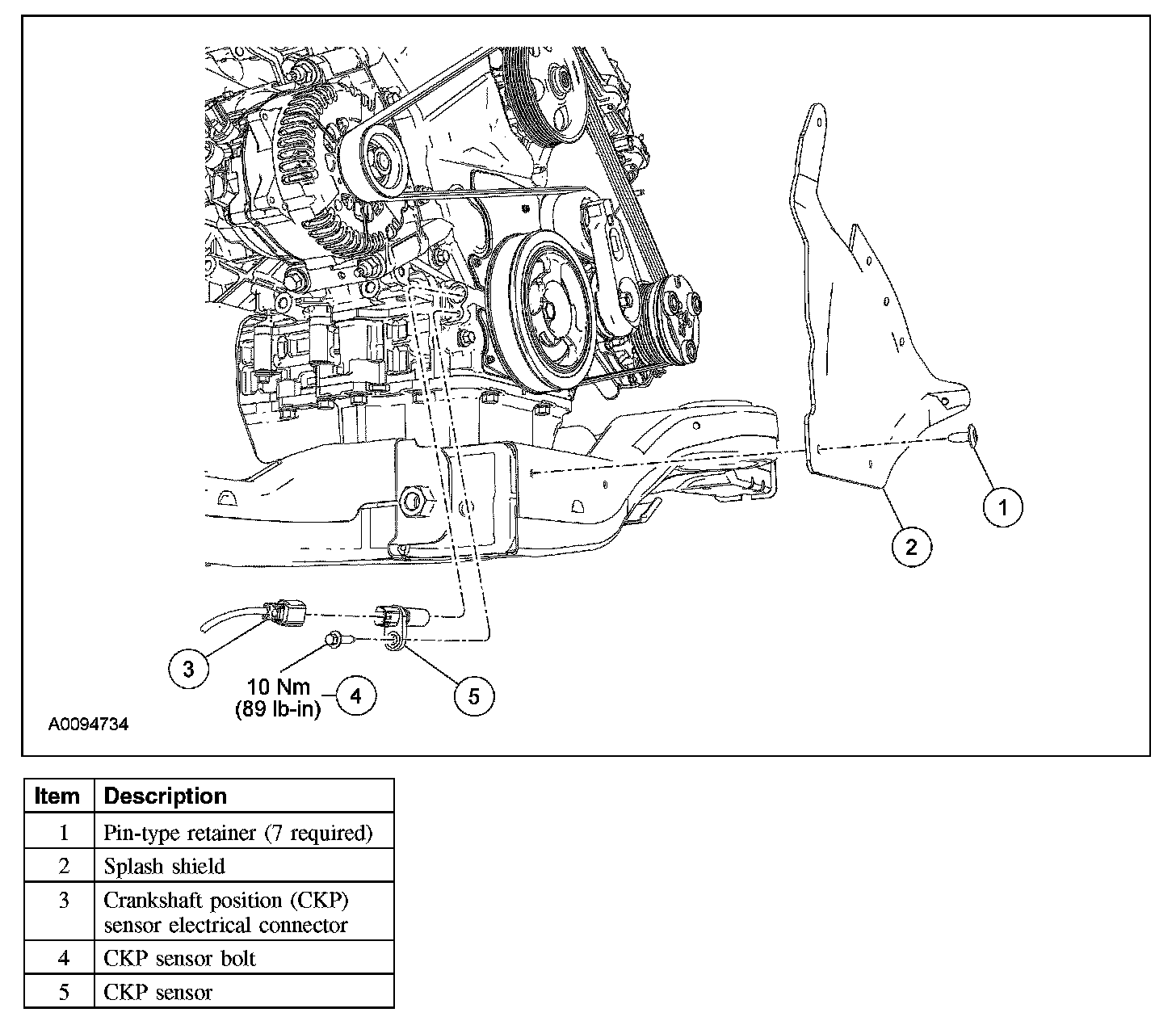 1
2
3
10 Nm
(89 lb-in)
4
5
A0094734

| Item | Description |
|---|---|
| 1 | Pin-type retainer (7 required) |
| 2 | Splash shield |
| 3 | Crankshaft position (CKP) sensor electrical connector |
| 4 | CKP sensor bolt |
| 5 | CKP sensor |