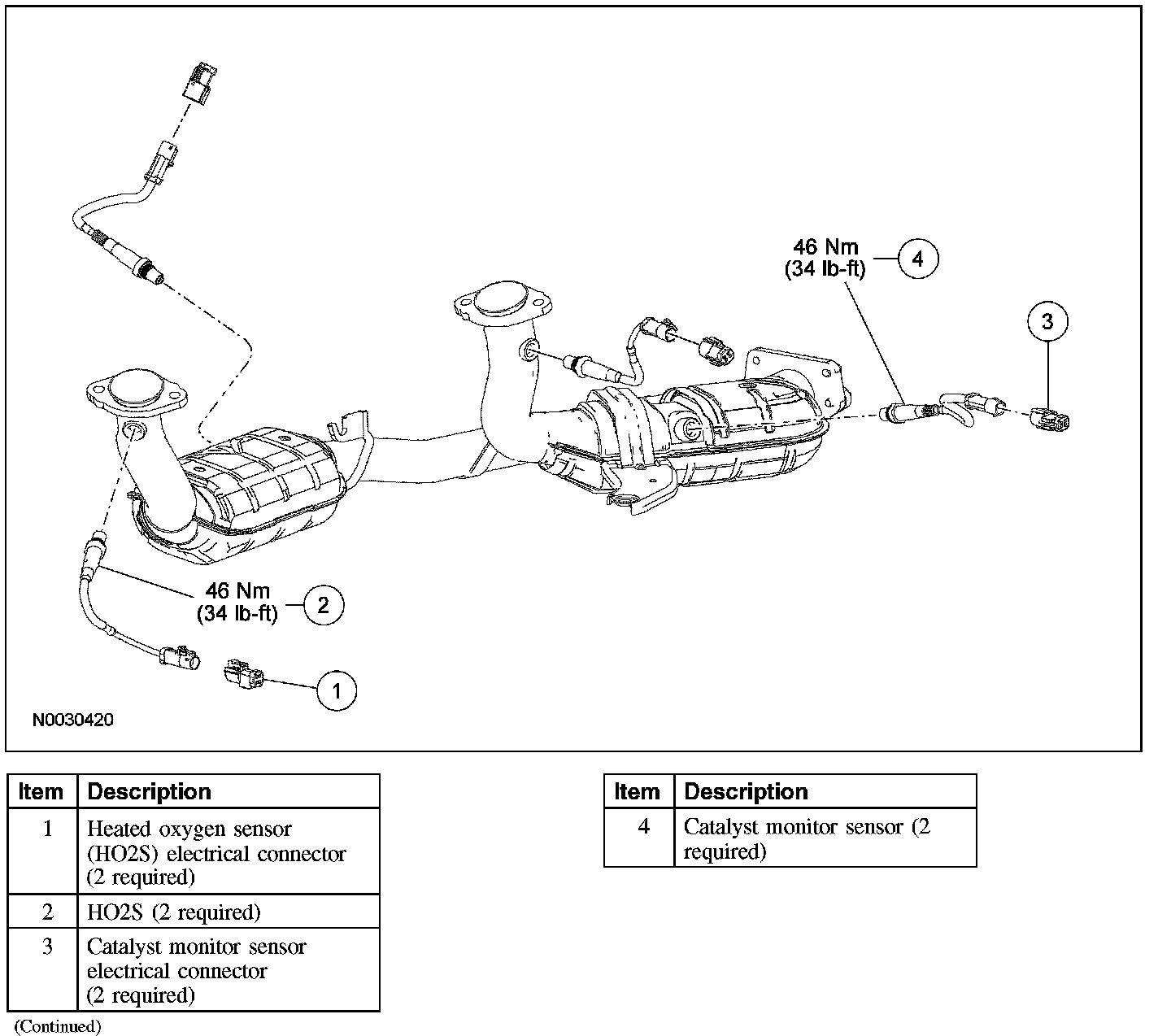 46 Nm
(34 lb-ft)
4

3

46 Nm
(34 lb-ft)
2

1

N0030420

| Item | Description |
|---|---|
| 1 | Heated oxygen sensor (HO2S) electrical connector (2 required) |
| 2 | HO2S (2 required) |
| 3 | Catalyst monitor sensor electrical connector (2 required) |

(Continued)

| Item | Description |
|---|---|
| 4 | Catalyst monitor sensor (2 required) |