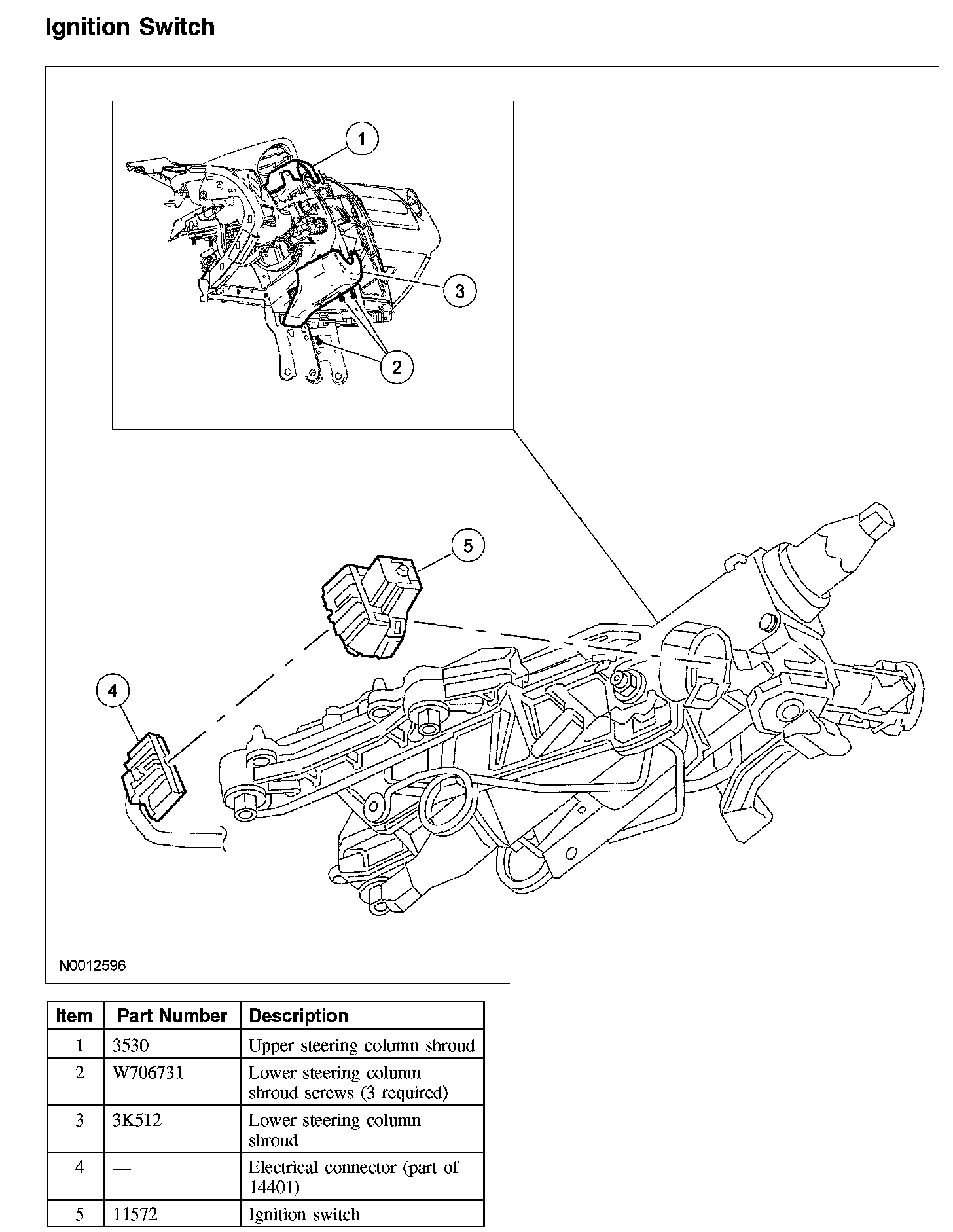 Ignition Switch

1

3

2

5

4

N0012596

| Item | Part Number | Description |
|---|---|---|
| 1 | 3530 | Upper steering column shroud |
| 2 | W706731 | Lower steering column shroud screws (3 required) |
| 3 | 3K512 | Lower steering column shroud |
| 4 | — | Electrical connector (part of 14401) |
| 5 | 11572 | Ignition switch |