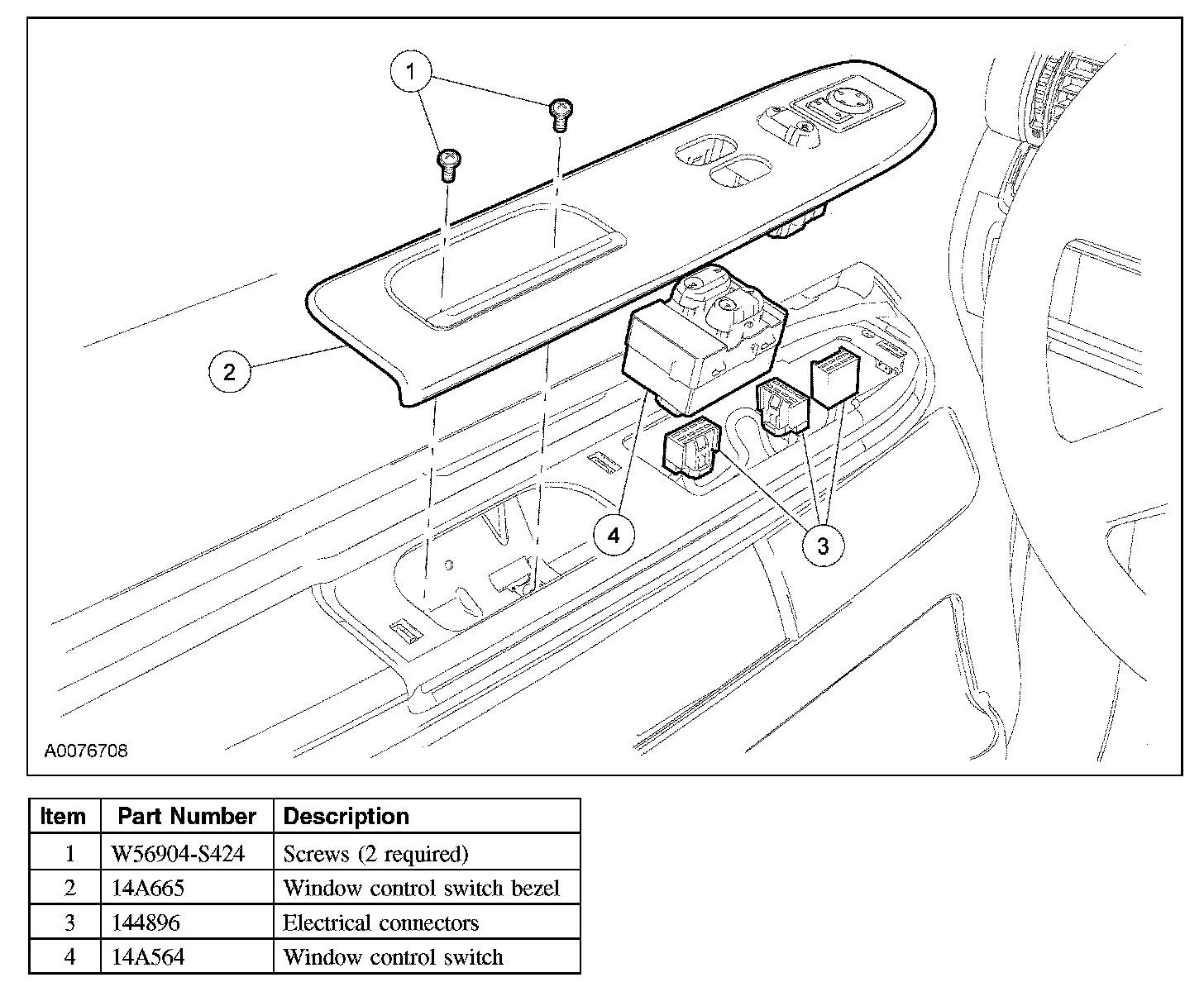 1
2
4
3
A0076708

| Item | Part Number | Description |
|---|---|---|
| 1 | W56904-S424 | Screws (2 required) |
| 2 | 14A665 | Window control switch bezel |
| 3 | 144896 | Electrical connectors |
| 4 | 14A564 | Window control switch |