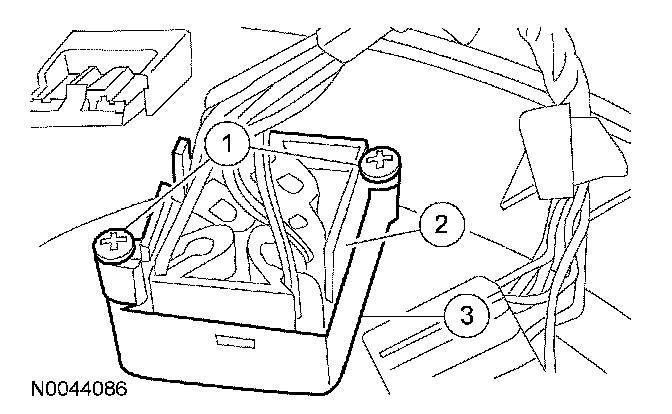 1
2
3
N0044086