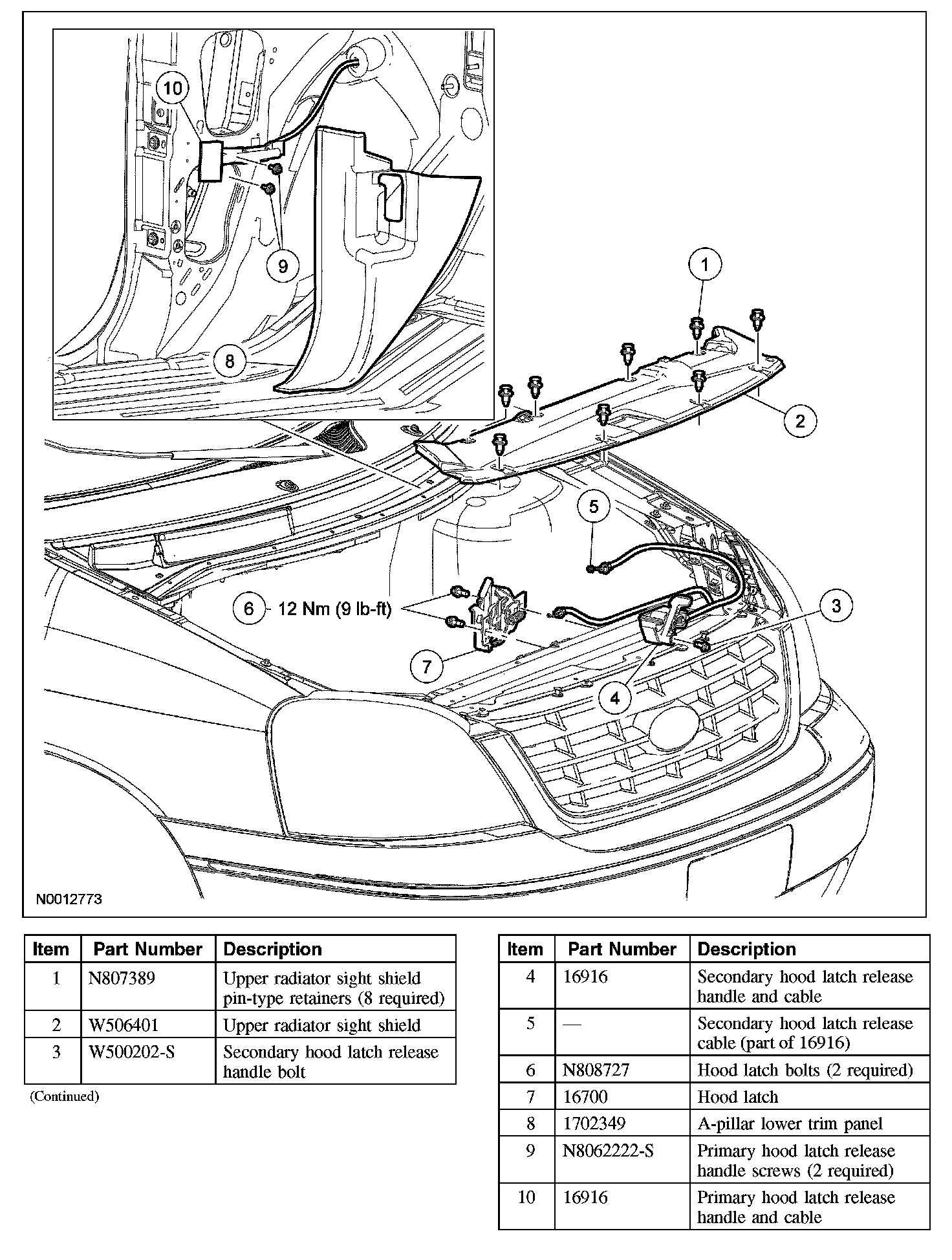 10
9
8
1
2
5
6 12 Nm (9 lb-ft)
3
7
4
N0012773

| Item | Part Number | Description |
|---|---|---|
| 1 | N807389 | Upper radiator sight shield pin-type retainers (8 required) |
| 2 | W506401 | Upper radiator sight shield |
| 3 | W500202-S | Secondary hood latch release handle bolt |

(Continued)

| Item | Part Number | Description |
|---|---|---|
| 4 | 16916 | Secondary hood latch release handle and cable |
| 5 | — | Secondary hood latch release cable (part of 16916) |
| 6 | N808727 | Hood latch bolts (2 required) |
| 7 | 16700 | Hood latch |
| 8 | 1702349 | A-pillar lower trim panel |
| 9 | N8062222-S | Primary hood latch release handle screws (2 required) |
| 10 | 16916 | Primary hood latch release handle and cable |