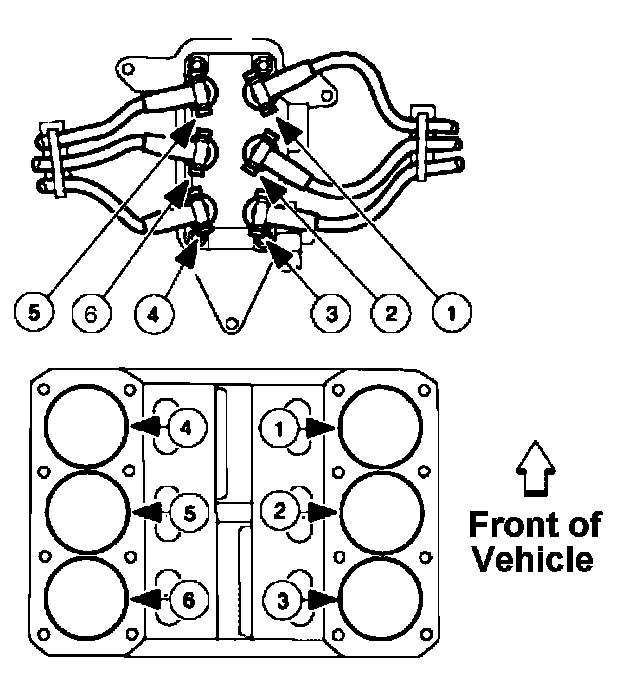 5 6 4 3 2 1

4 1
5 2
6 3

Front of Vehicle