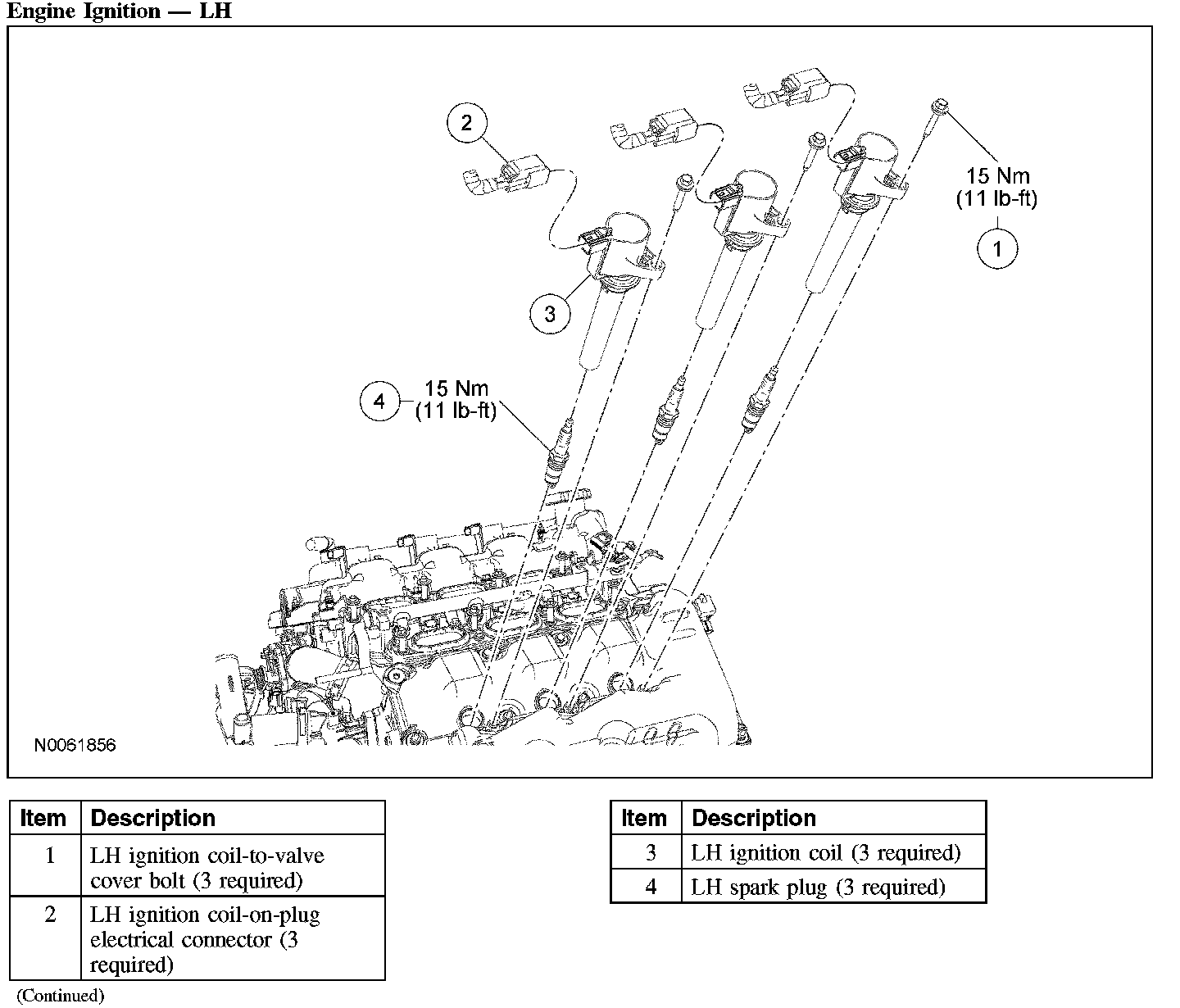 Engine Ignition — LH

2

15 Nm
(11 lb-ft)

1

3

4

15 Nm
(11 lb-ft)

N0061856

| Item | Description |
|---|---|
| 1 | LH ignition coil-to-valve cover bolt (3 required) |
| 2 | LH ignition coil-on-plug electrical connector (3 required) |

(Continued)

| Item | Description |
|---|---|
| 3 | LH ignition coil (3 required) |
| 4 | LH spark plug (3 required) |