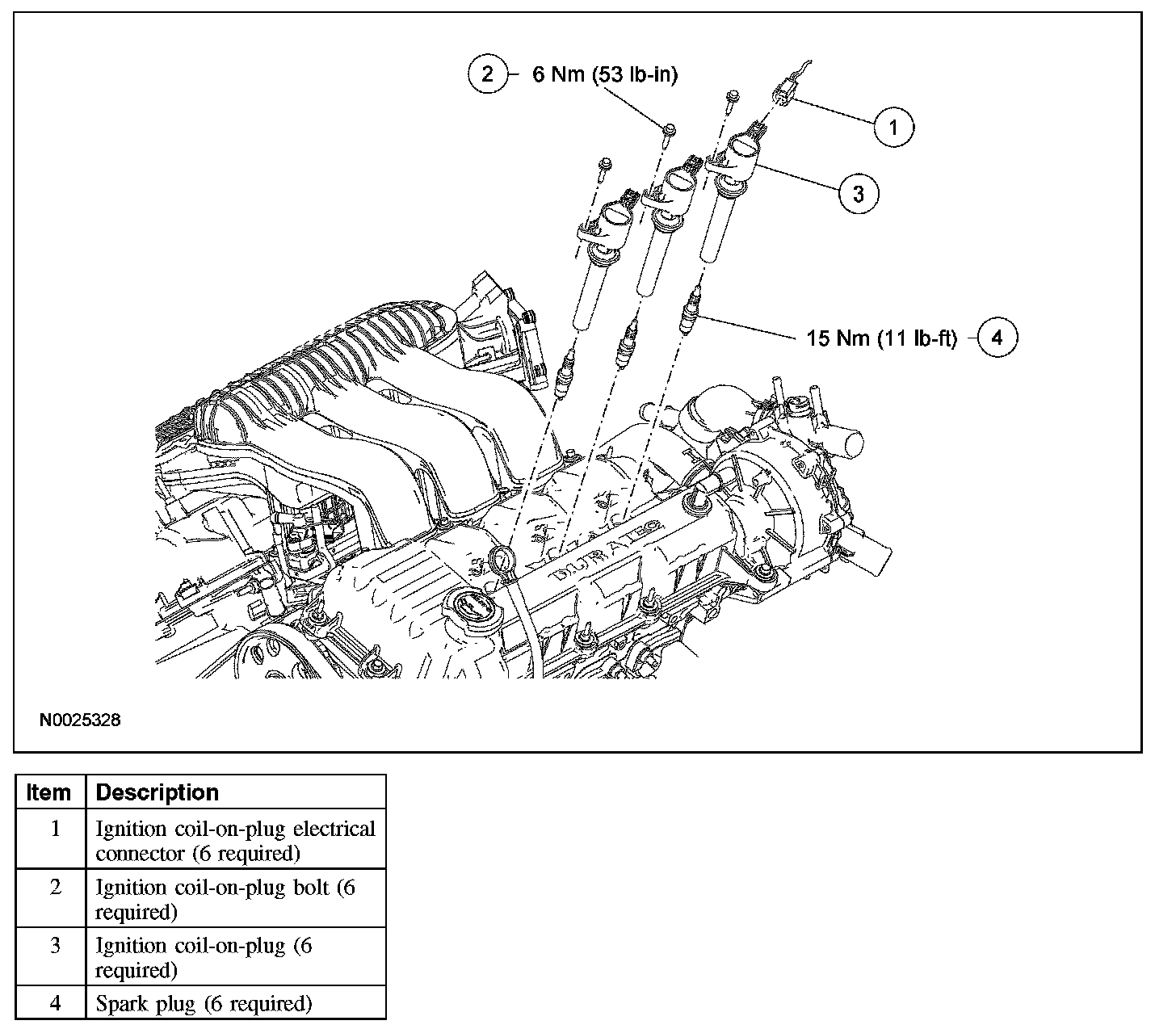 2 6 Nm (53 lb-in)

1

3

15 Nm (11 lb-ft) 4

DURATEC

N0025328

| Item | Description |
|---|---|
| 1 | Ignition coil-on-plug electrical connector (6 required) |
| 2 | Ignition coil-on-plug bolt (6 required) |
| 3 | Ignition coil-on-plug (6 required) |
| 4 | Spark plug (6 required) |