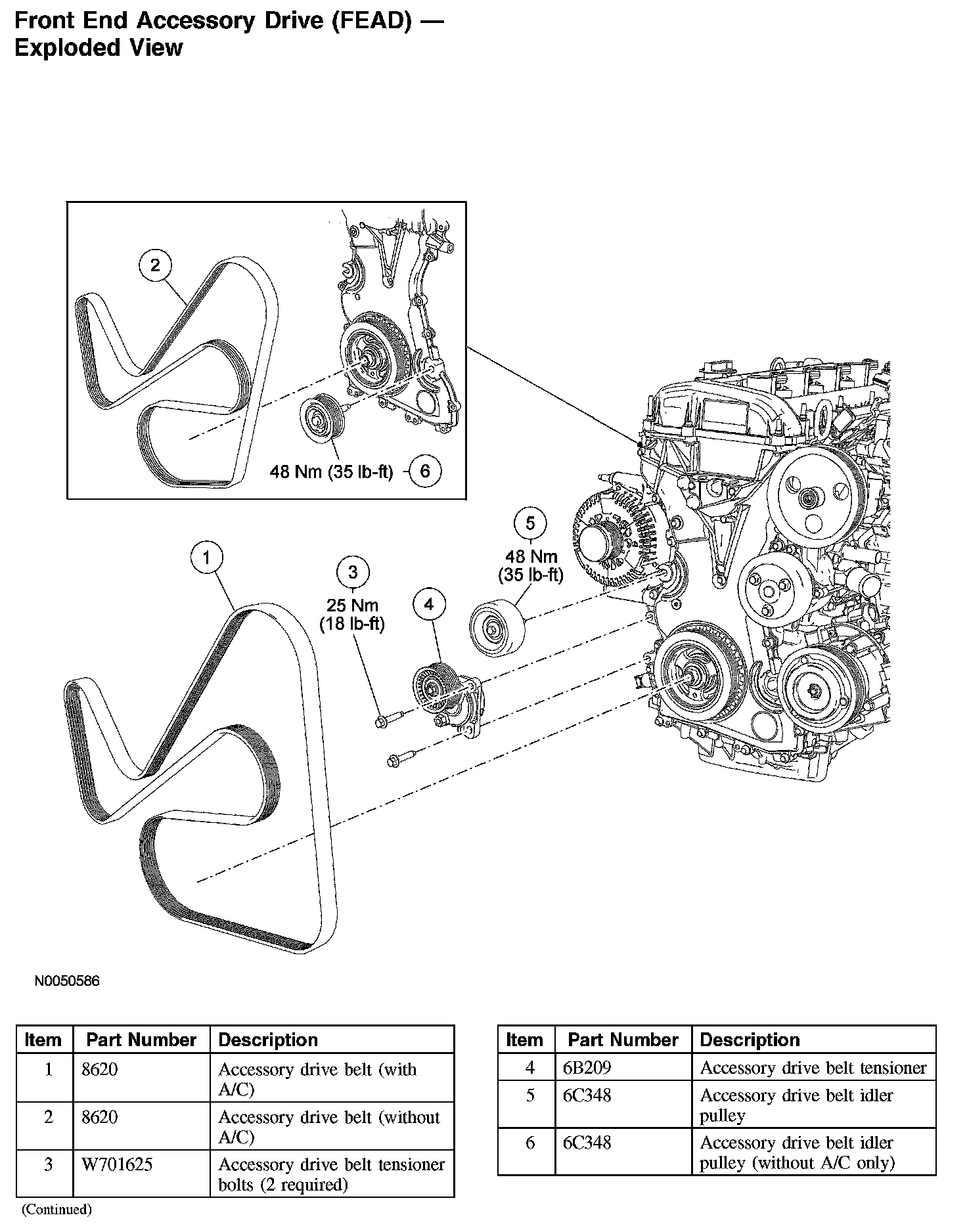 Front End Accessory Drive (FEAD) — Exploded View

2

48 Nm (35 lb-ft) 6

1

3
25 Nm
(18 lb-ft)

4

5
48 Nm
(35 lb-ft)

N0050586

| Item | Part Number | Description |
|---|---|---|
| 1 | 8620 | Accessory drive belt (with A/C) |
| 2 | 8620 | Accessory drive belt (without A/C) |
| 3 | W701625 | Accessory drive belt tensioner bolts (2 required) |

(Continued)

| Item | Part Number | Description |
|---|---|---|
| 4 | 6B209 | Accessory drive belt tensioner |
| 5 | 6C348 | Accessory drive belt idler pulley |
| 6 | 6C348 | Accessory drive belt idler pulley (without A/C only) |