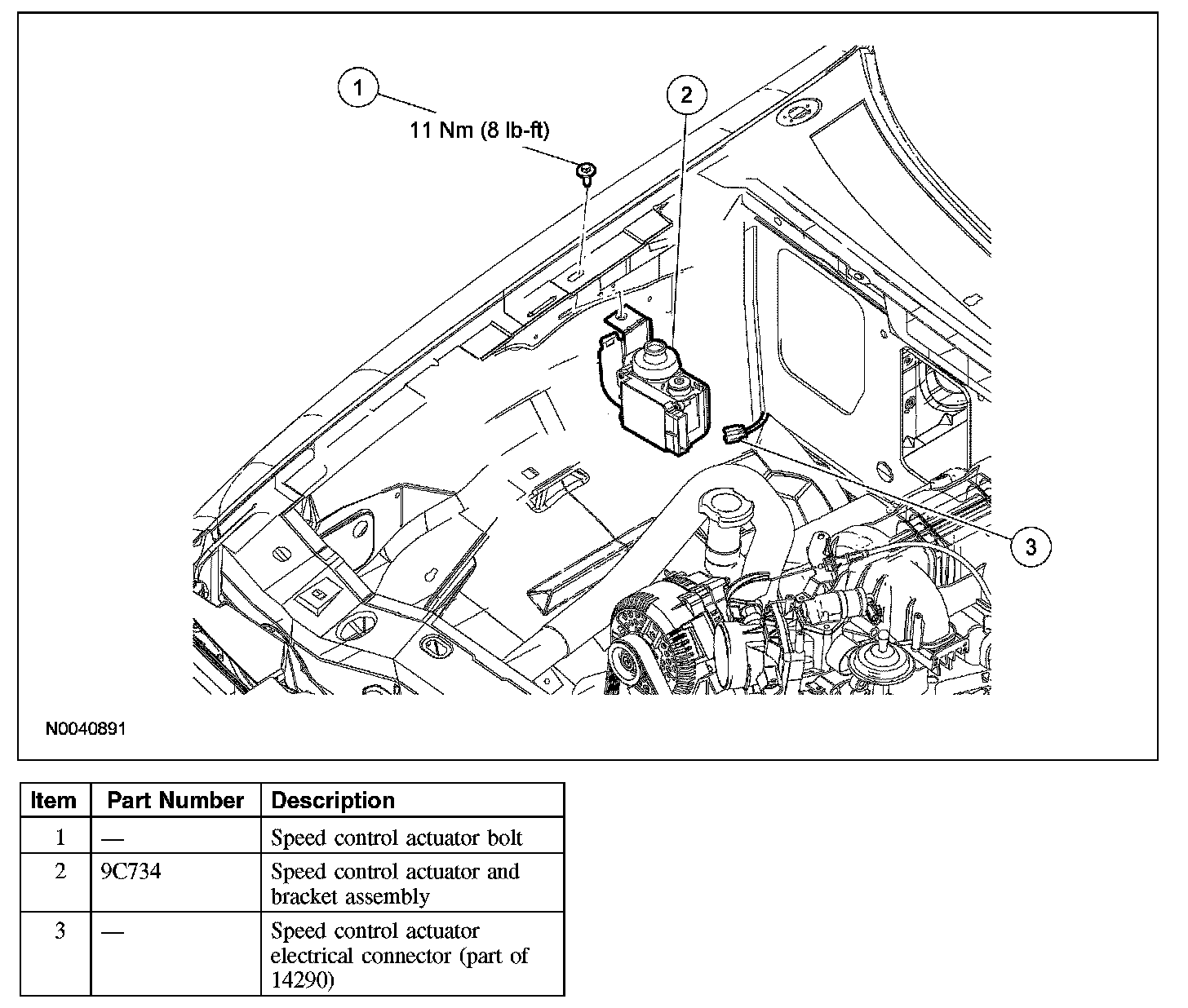 1
11 Nm (8 lb-ft)
2
3
N0040891

| Item | Part Number | Description |
|---|---|---|
| 1 | — | Speed control actuator bolt |
| 2 | 9C734 | Speed control actuator and bracket assembly |
| 3 | — | Speed control actuator electrical connector (part of 14290) |